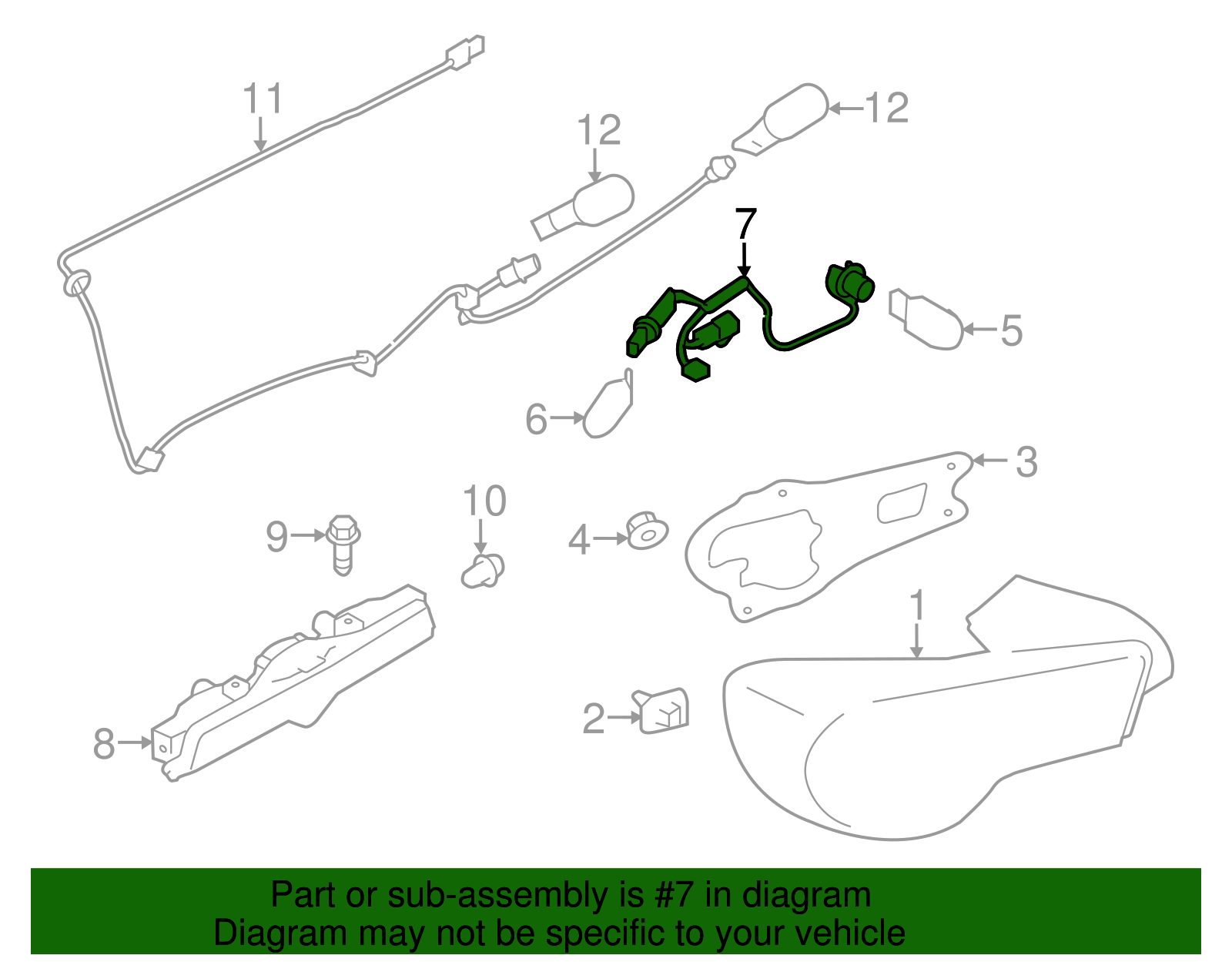 11
12
12
7
5
6
3
10
9
4
1
2
8

Part or sub-assembly is #7 in diagram
Diagram may not be specific to your vehicle