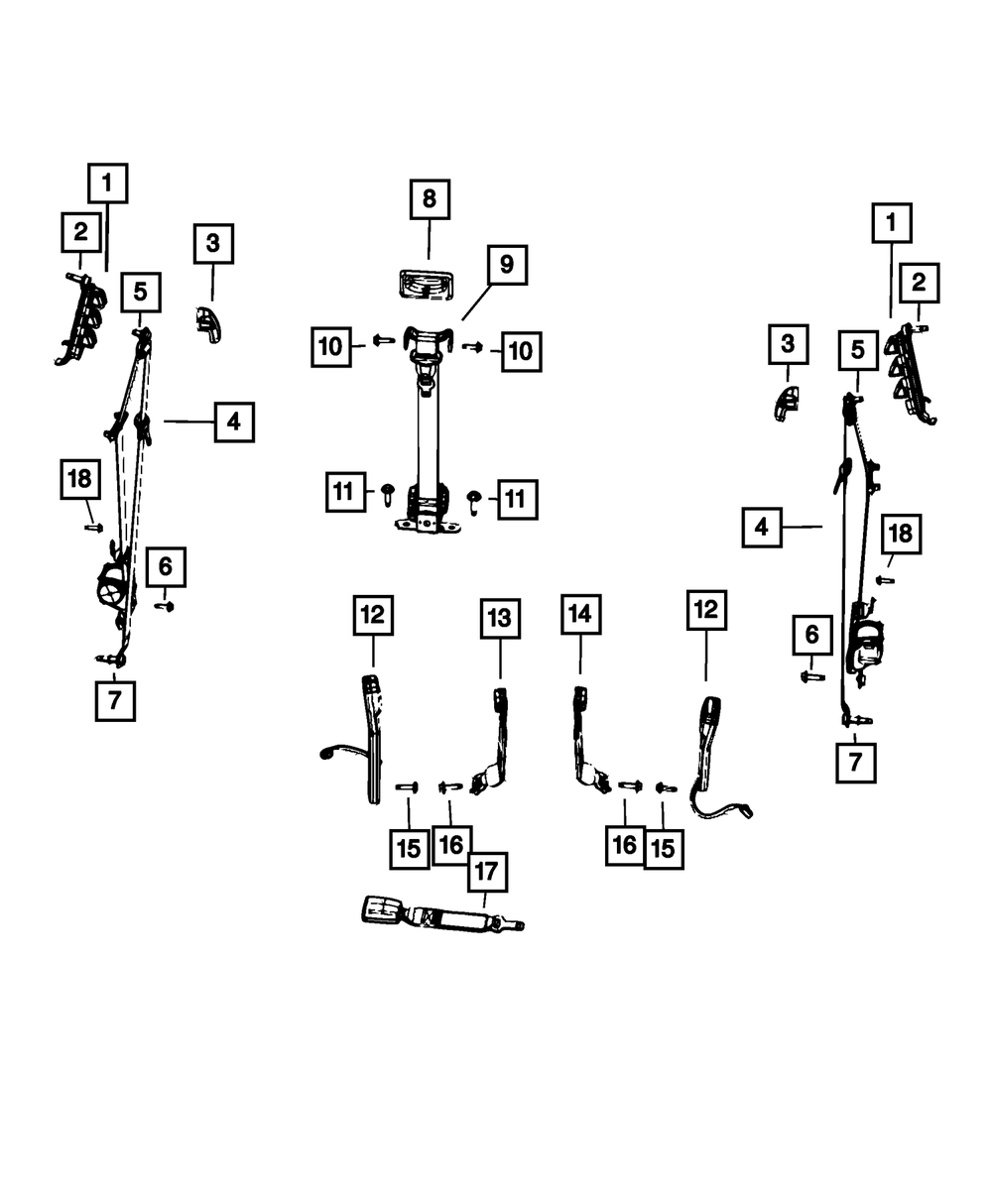 1
2
3
5
4
18
6
7
8
9
10
10
11
11
1
2
3
5
4
18
6
7
12
13
14
12
15
16
16
15
17