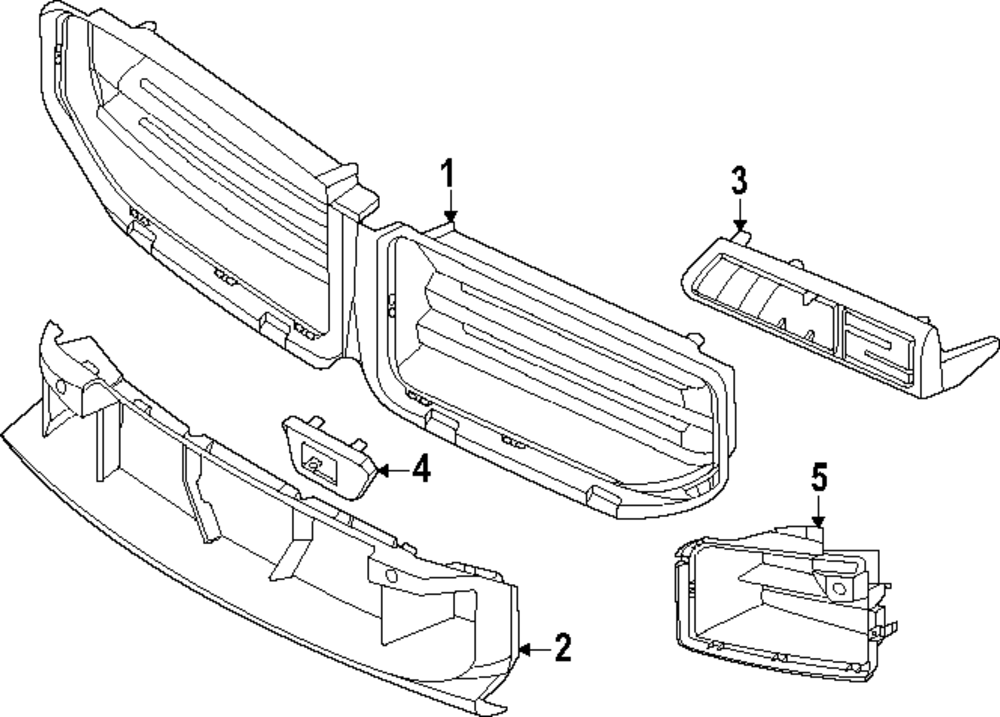 1
3
4
5
2