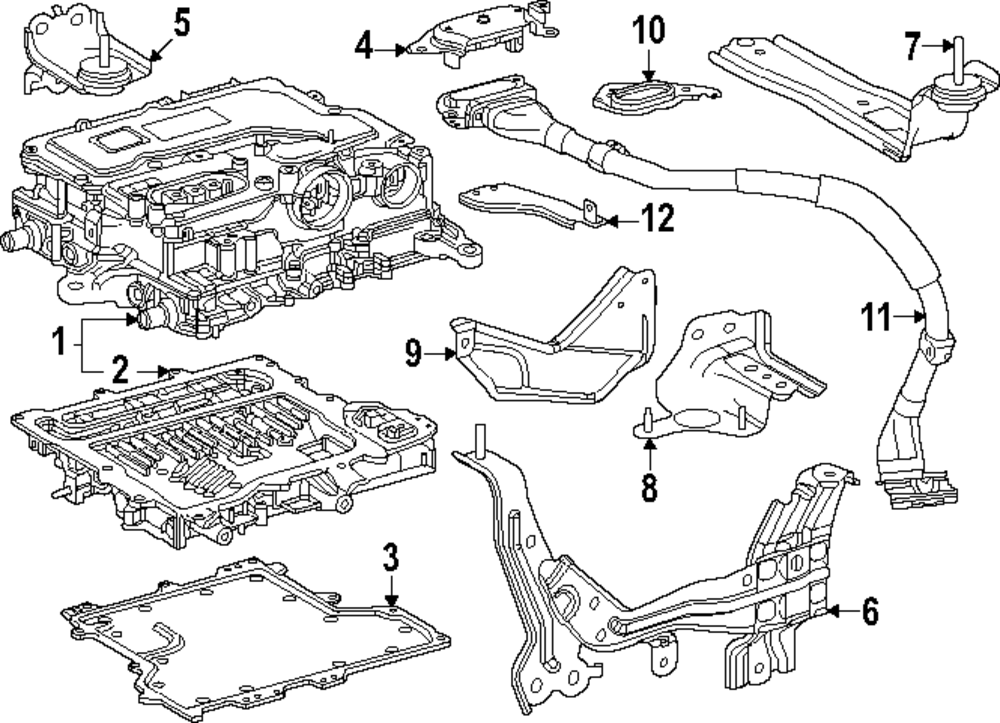 5
4
10
7
12
1
2
9
11
8
3
6