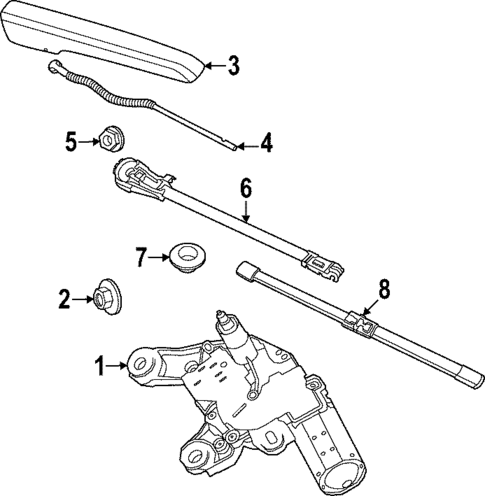 3
5
4
6
7
2
8
1