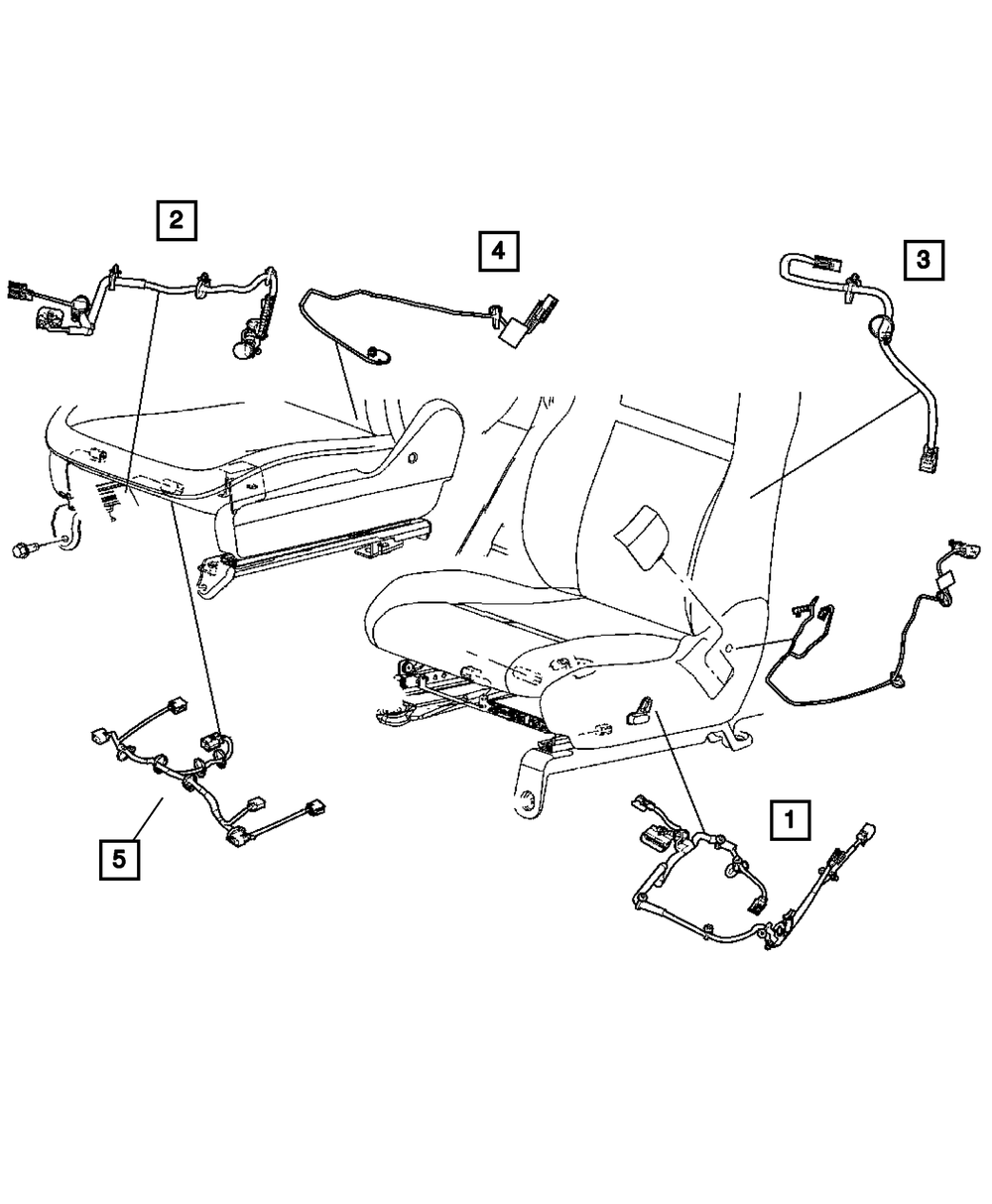 2

4

3

5

1