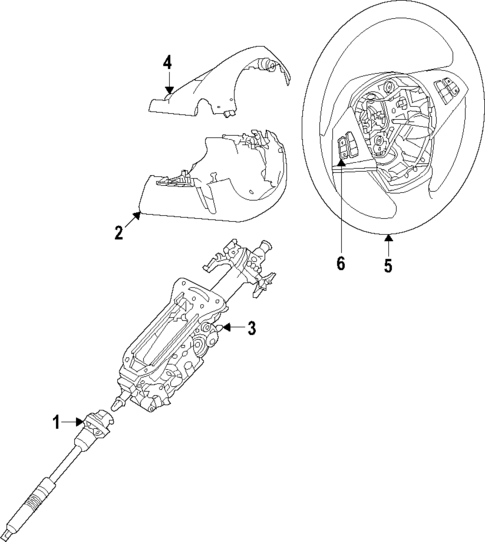 4
2
6
5
3
1