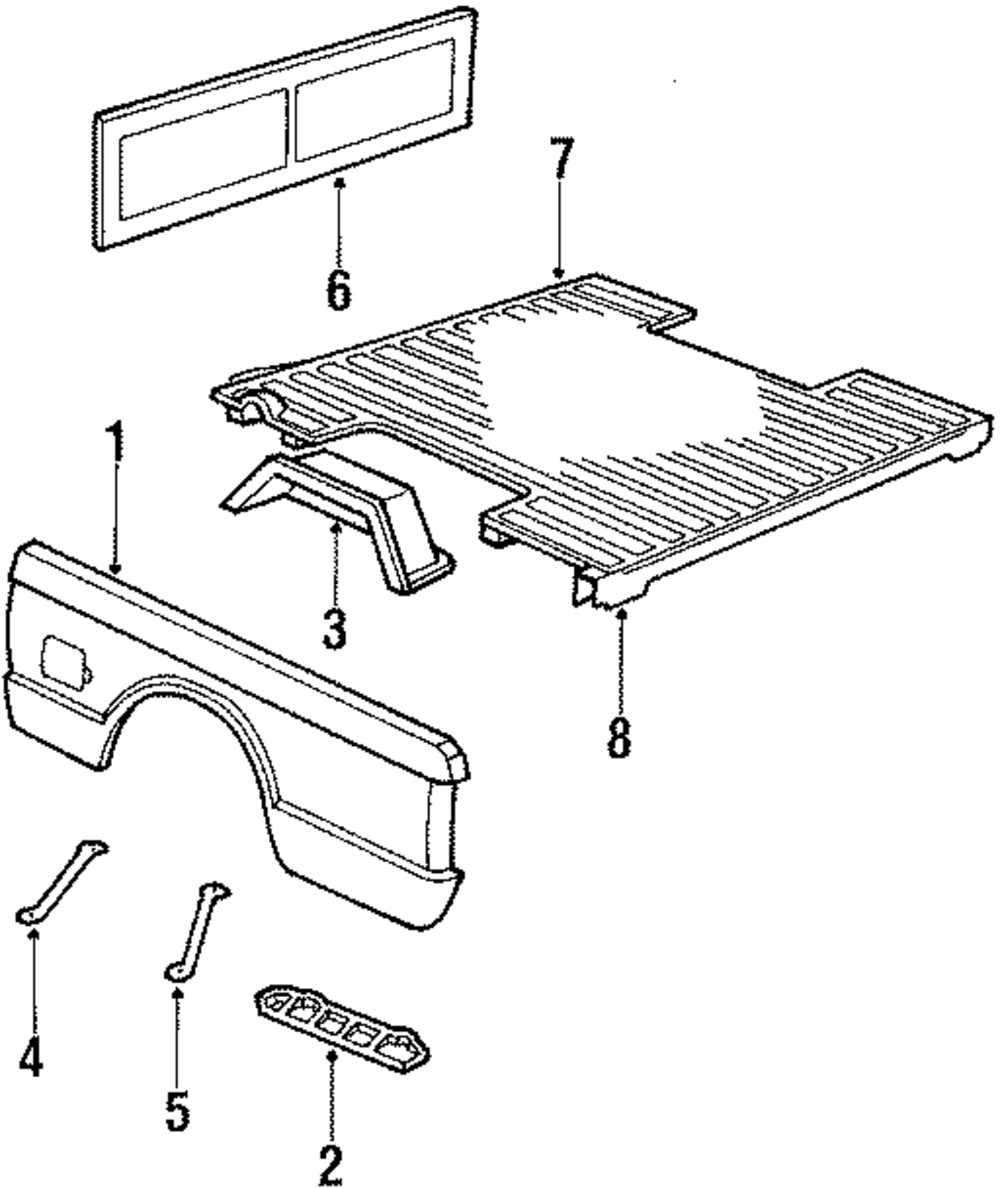 6
7
1
3
8
4
5
2