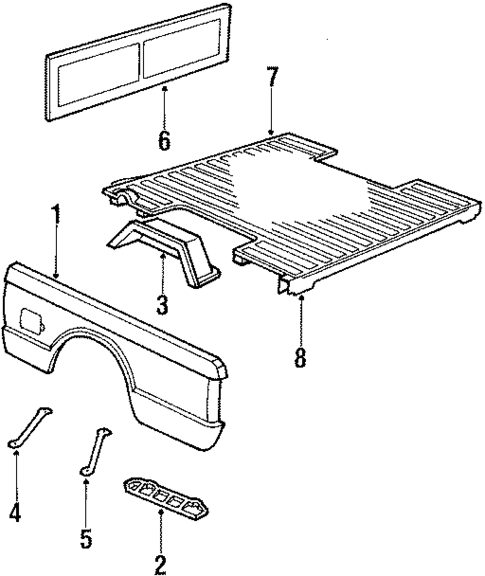 6
7
1
3
8
4
5
2