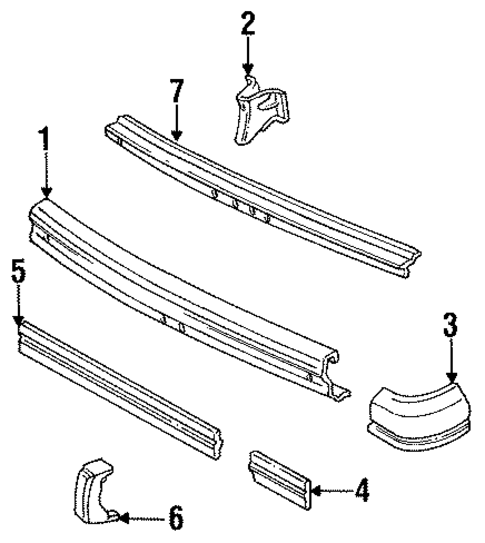 2
7
1
5
3
4
6