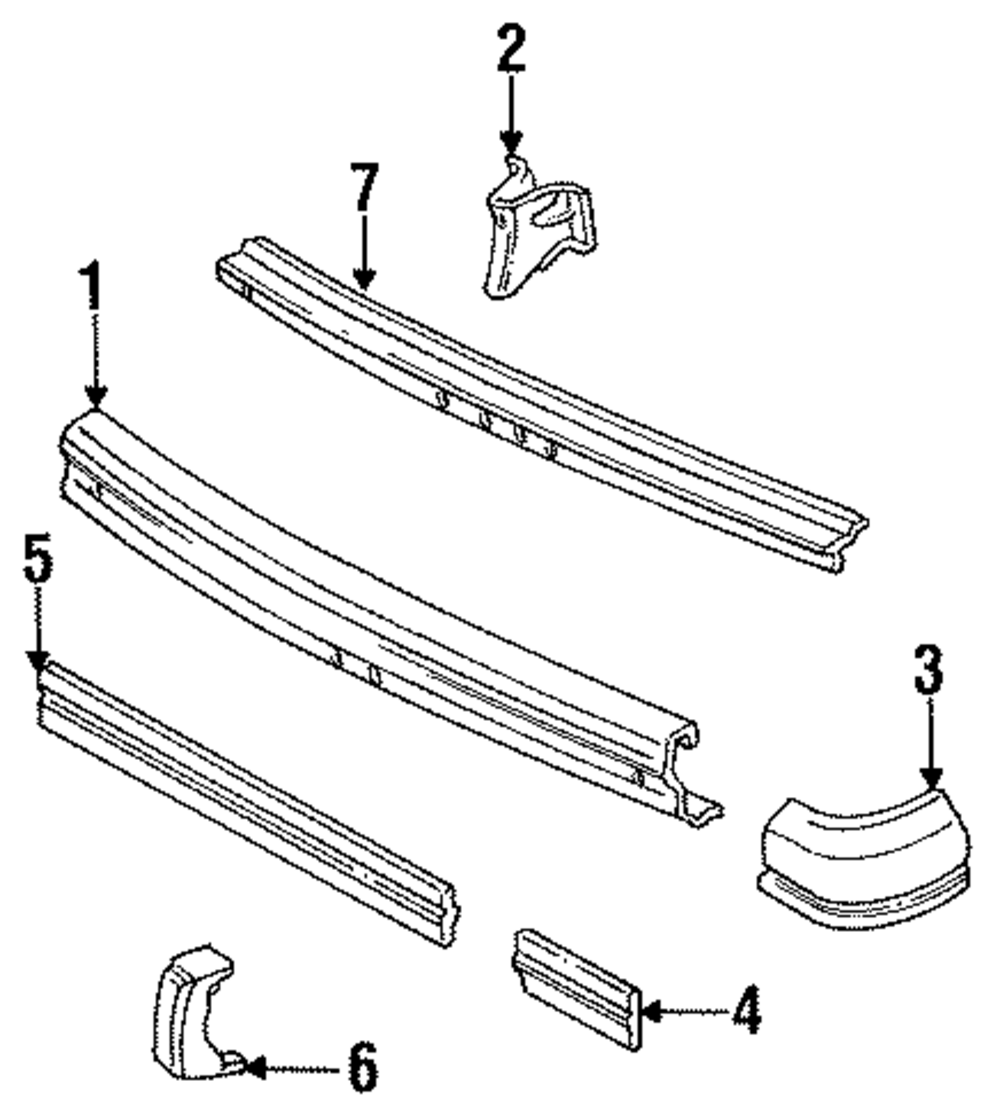 2
7
1
5
3
4
6