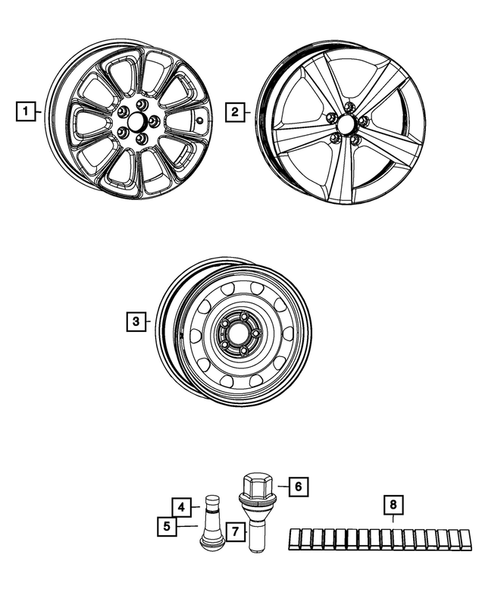 1
2
3
4
5
6
7
8