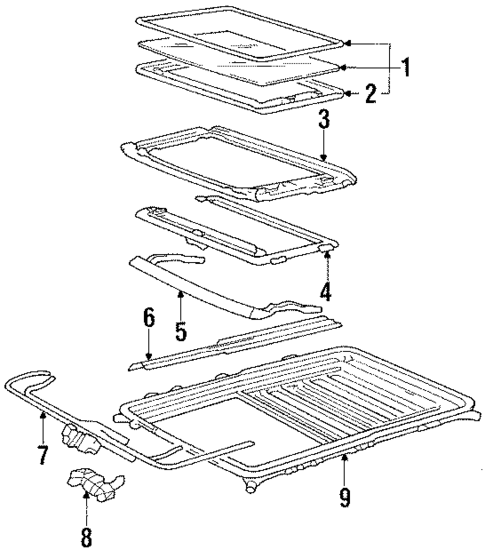 1
2
3
4
5
6
7
8
9