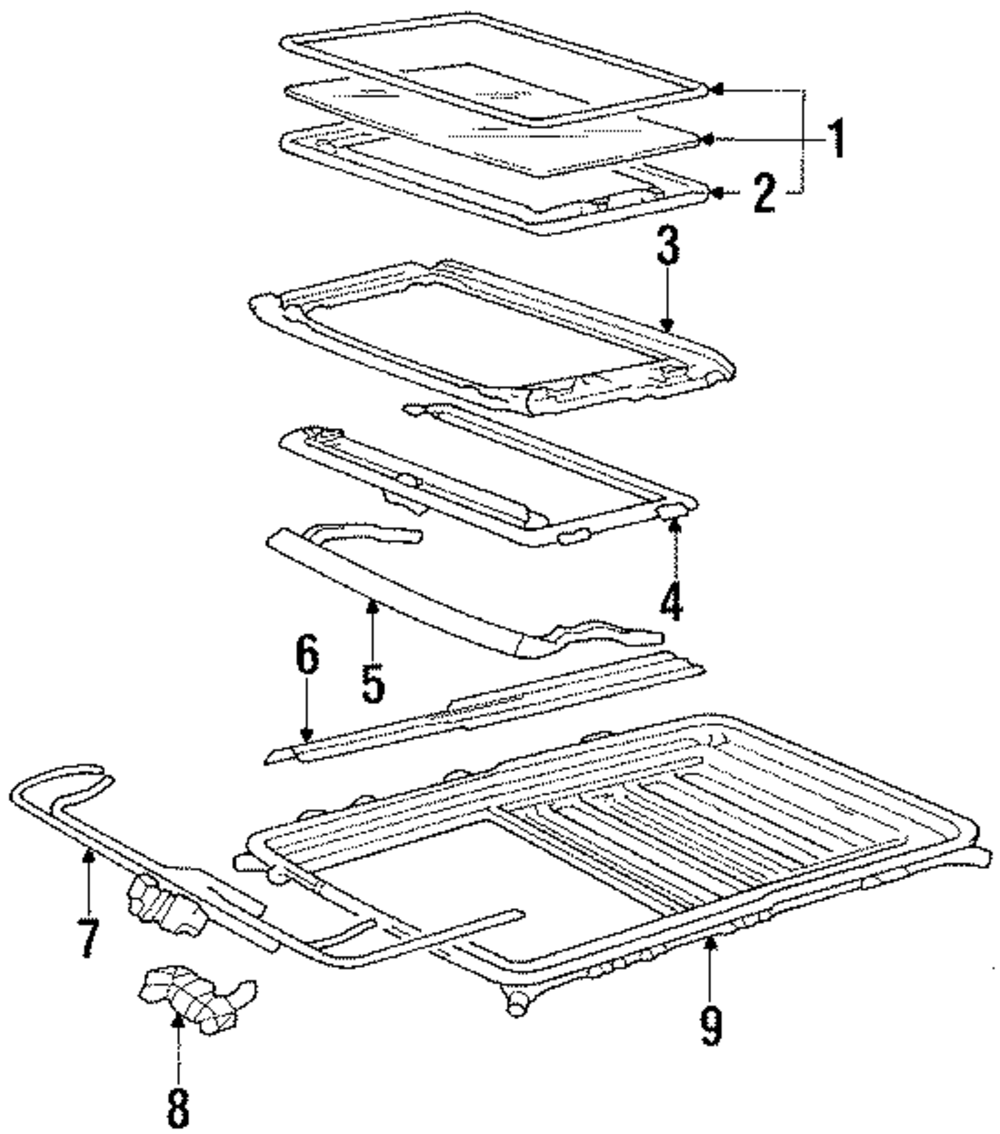 1
2
3
4
5
6
7
8
9