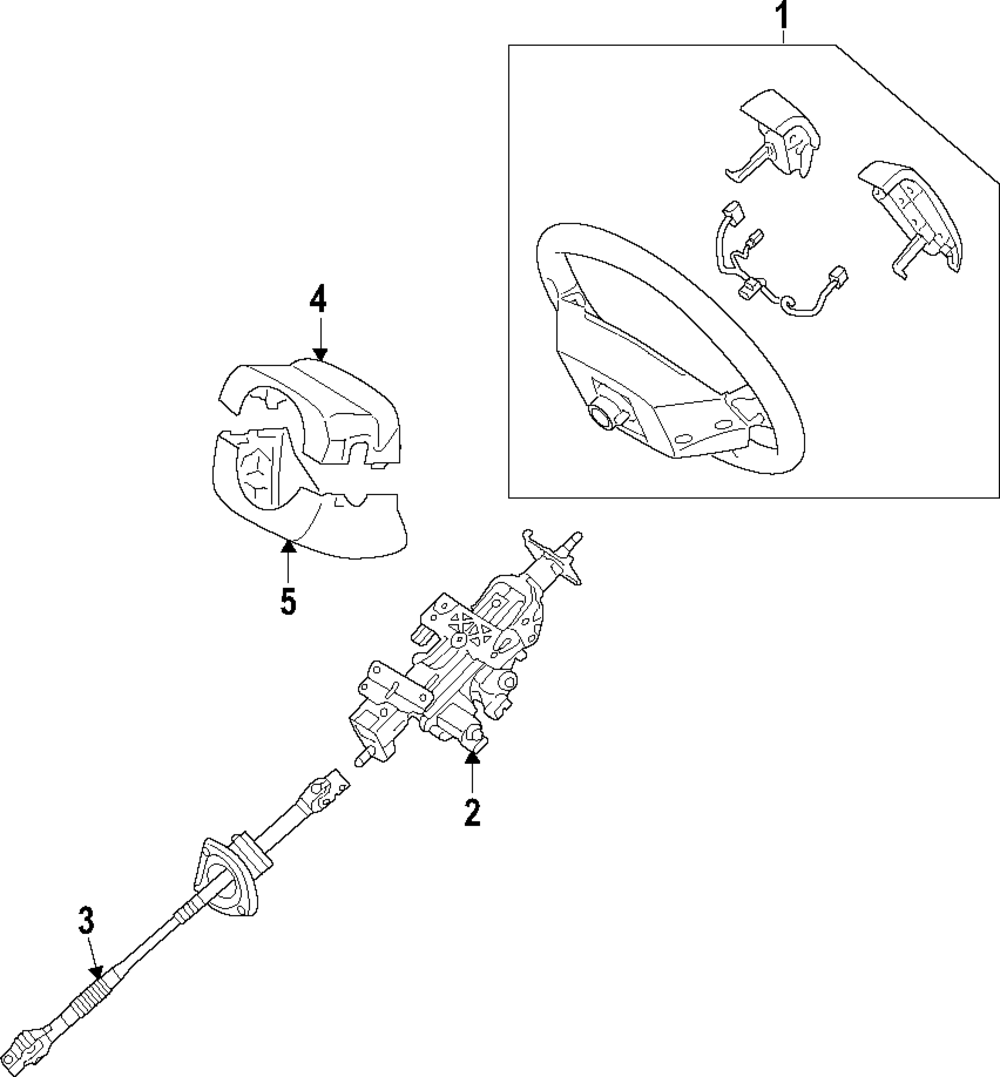 1

4

5

2

3