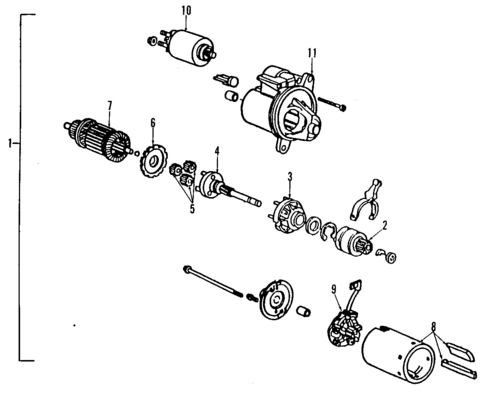 10
11
7
6
1
4
5
3
2
9
8