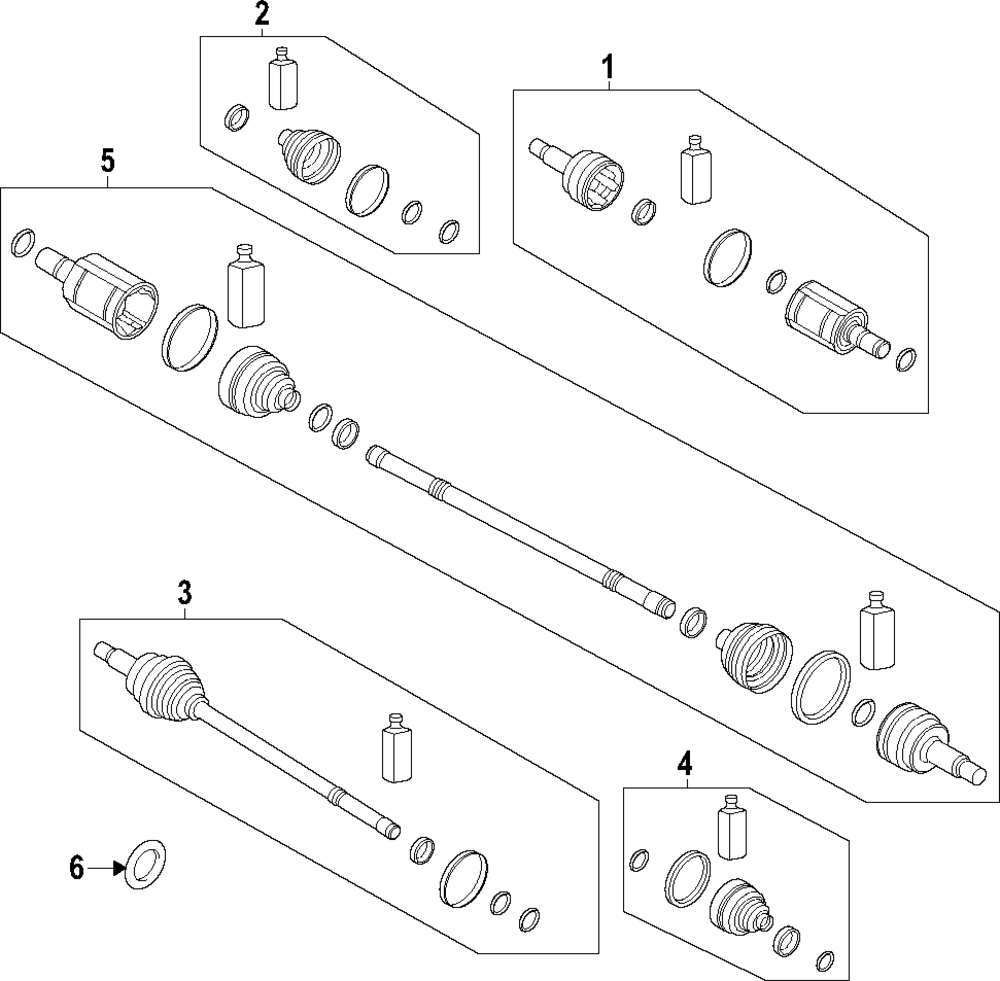 2

1

5

3

4

6