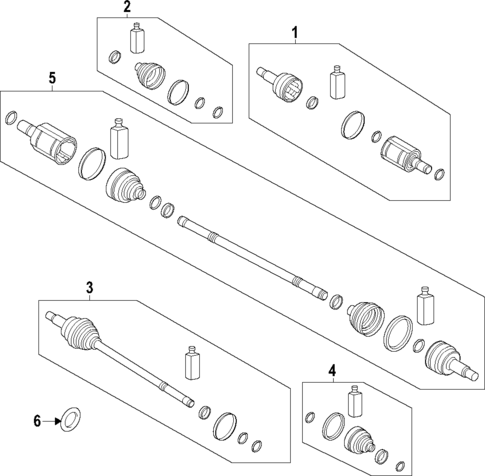 2
1
5
3
4
6