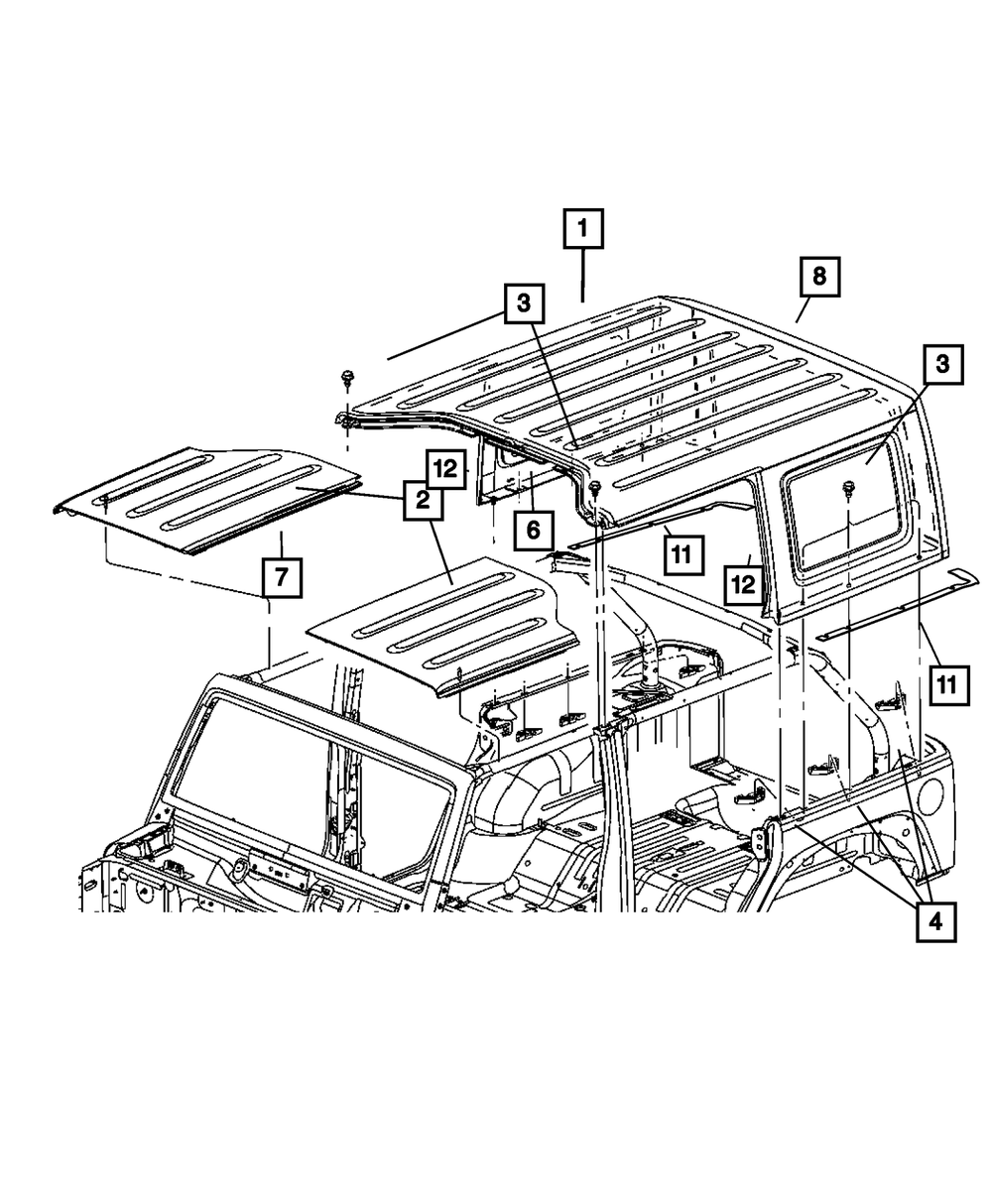 1
8
3
3
12
2
6
11
12
7
11
4