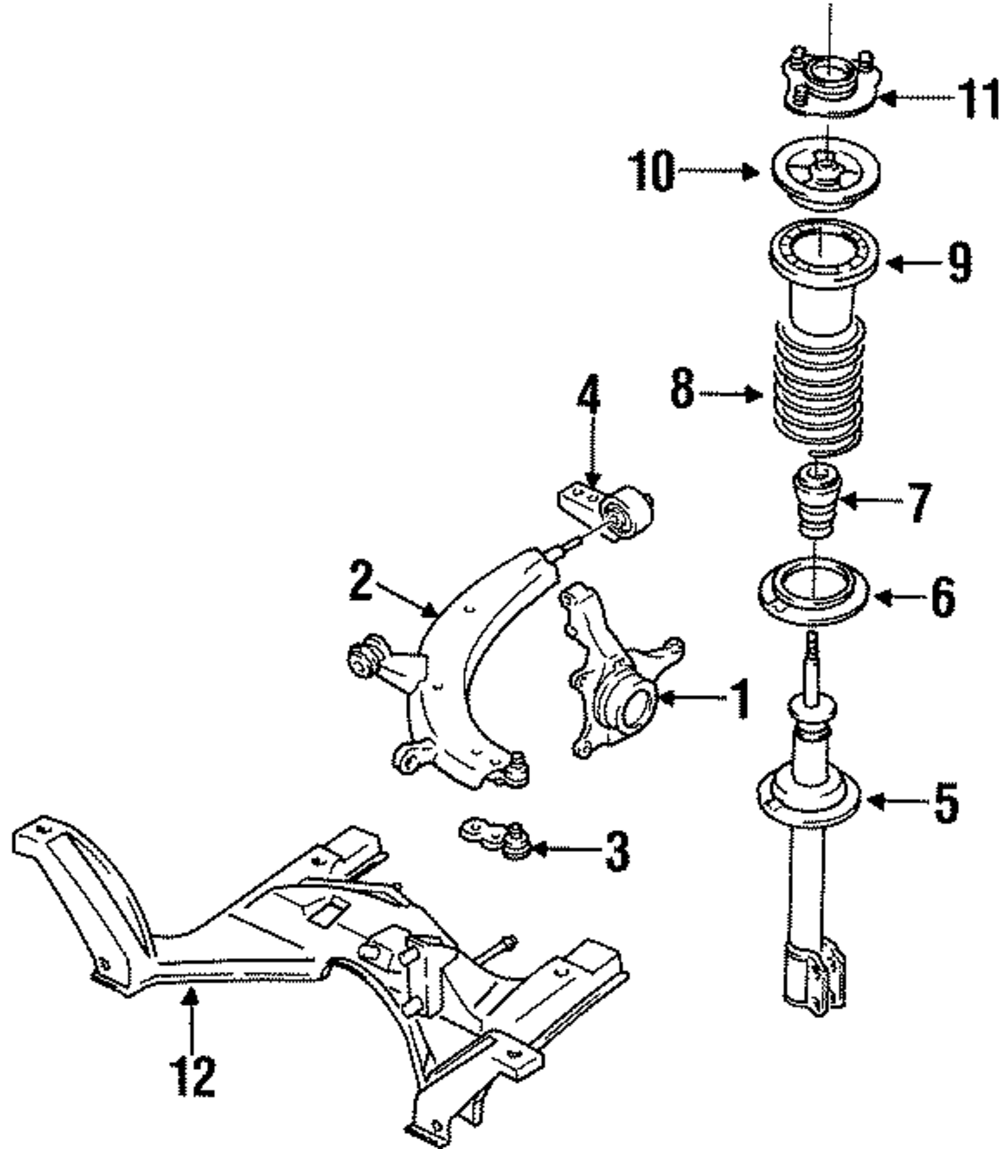 11
10
9
8
4
7
2
6
1
5
3
12