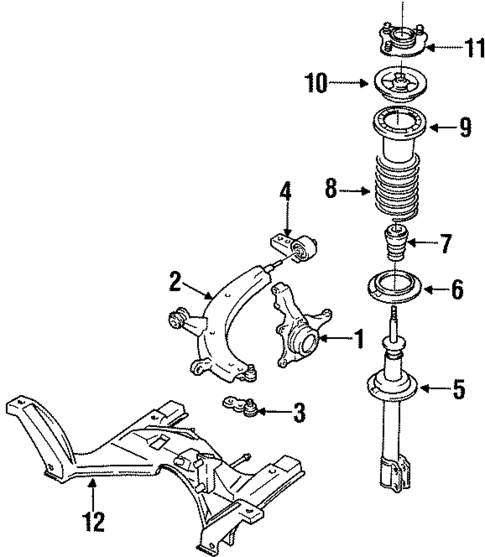 11
10
9
8
4
7
2
6
1
5
3
12