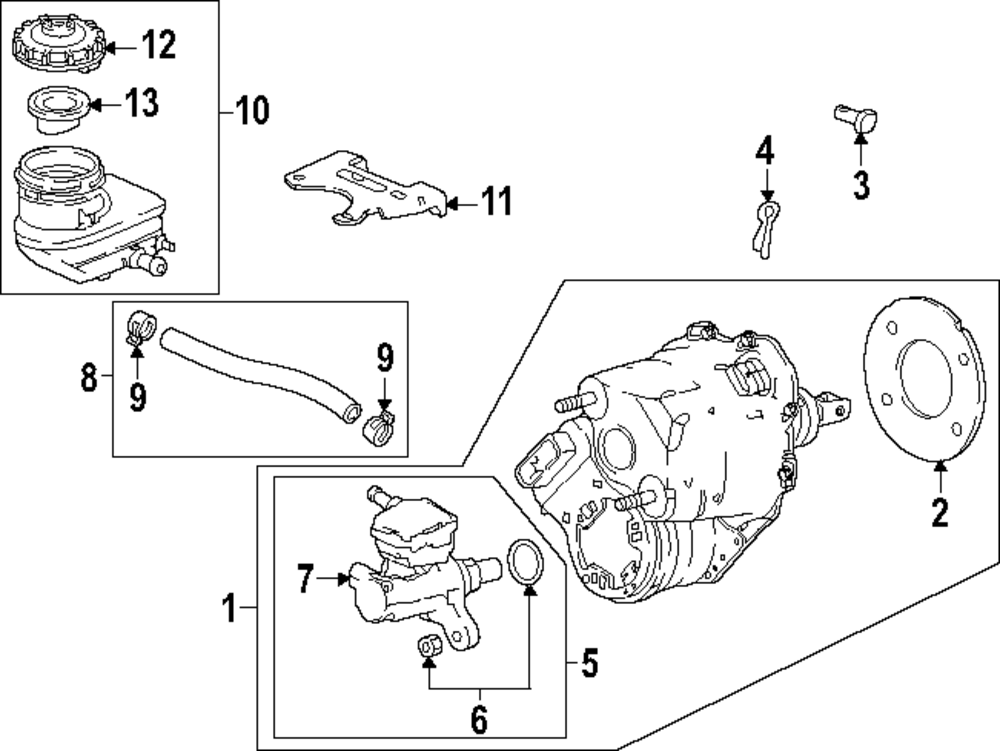 12
13
10
11
4
3
8
9
9
2
7
1
5
6