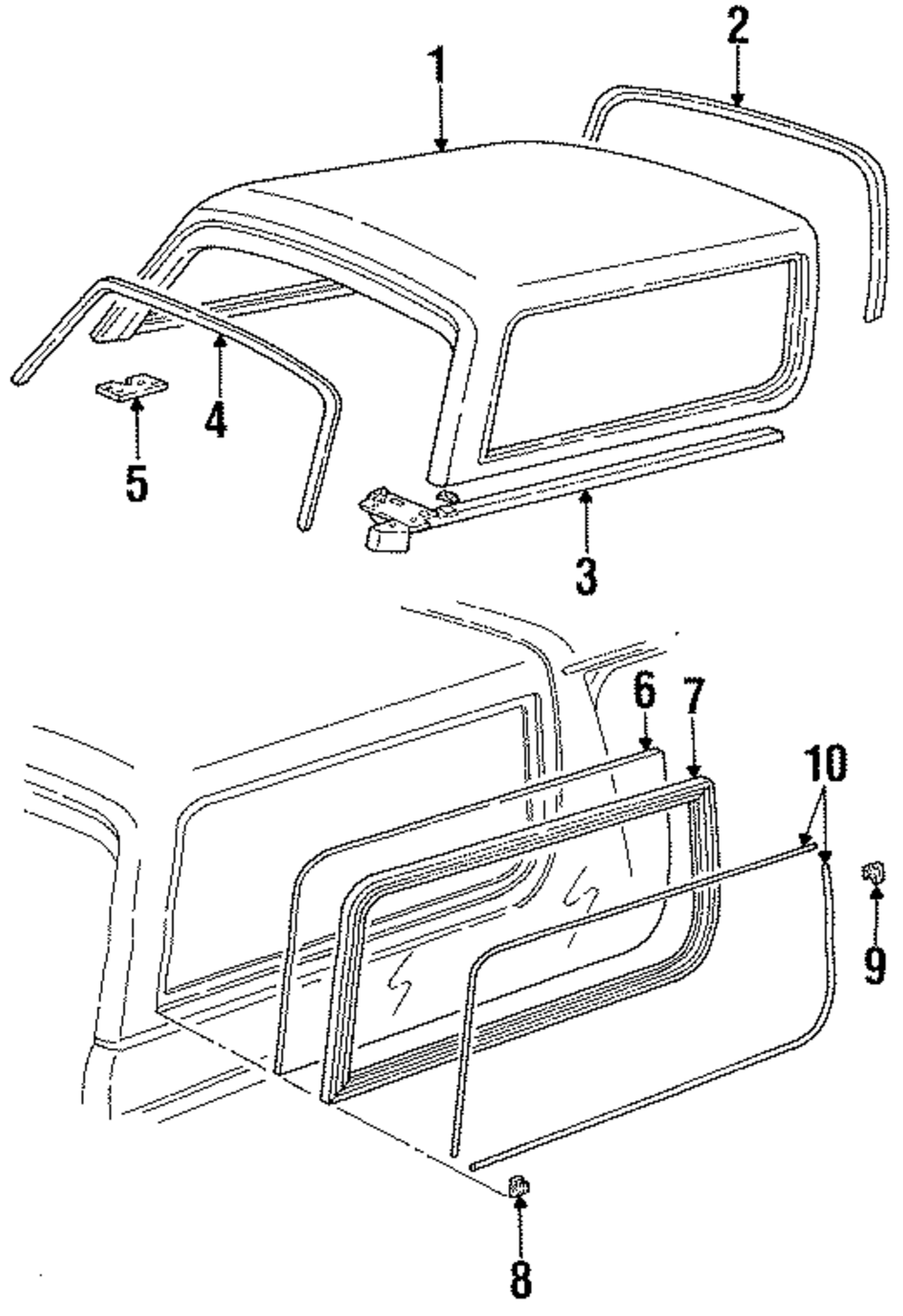 1
2
4
5
3
6
7
10
9
8