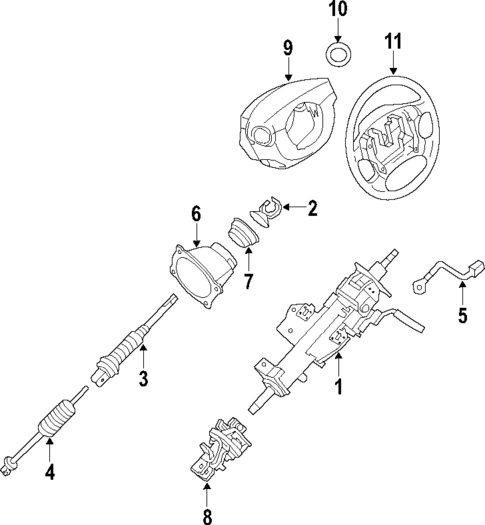 10
9
11
2
6
7
5
3
1
4
8