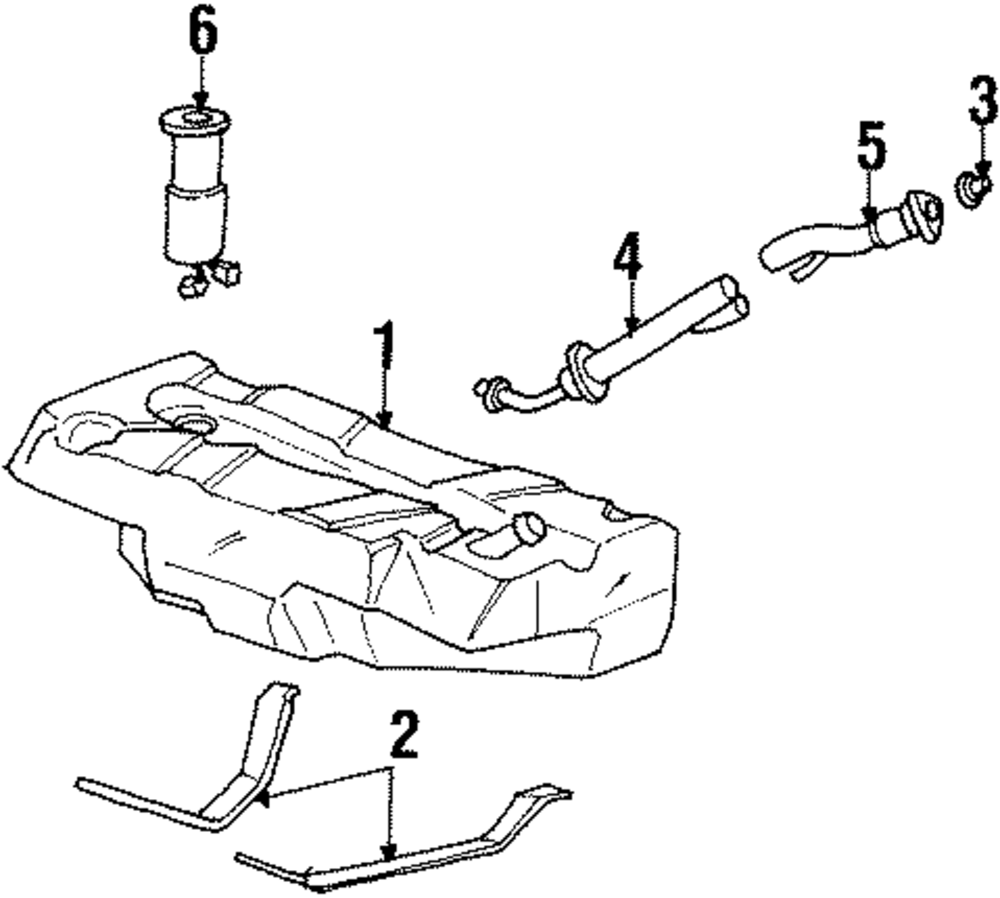 6
3
5
4
1
2