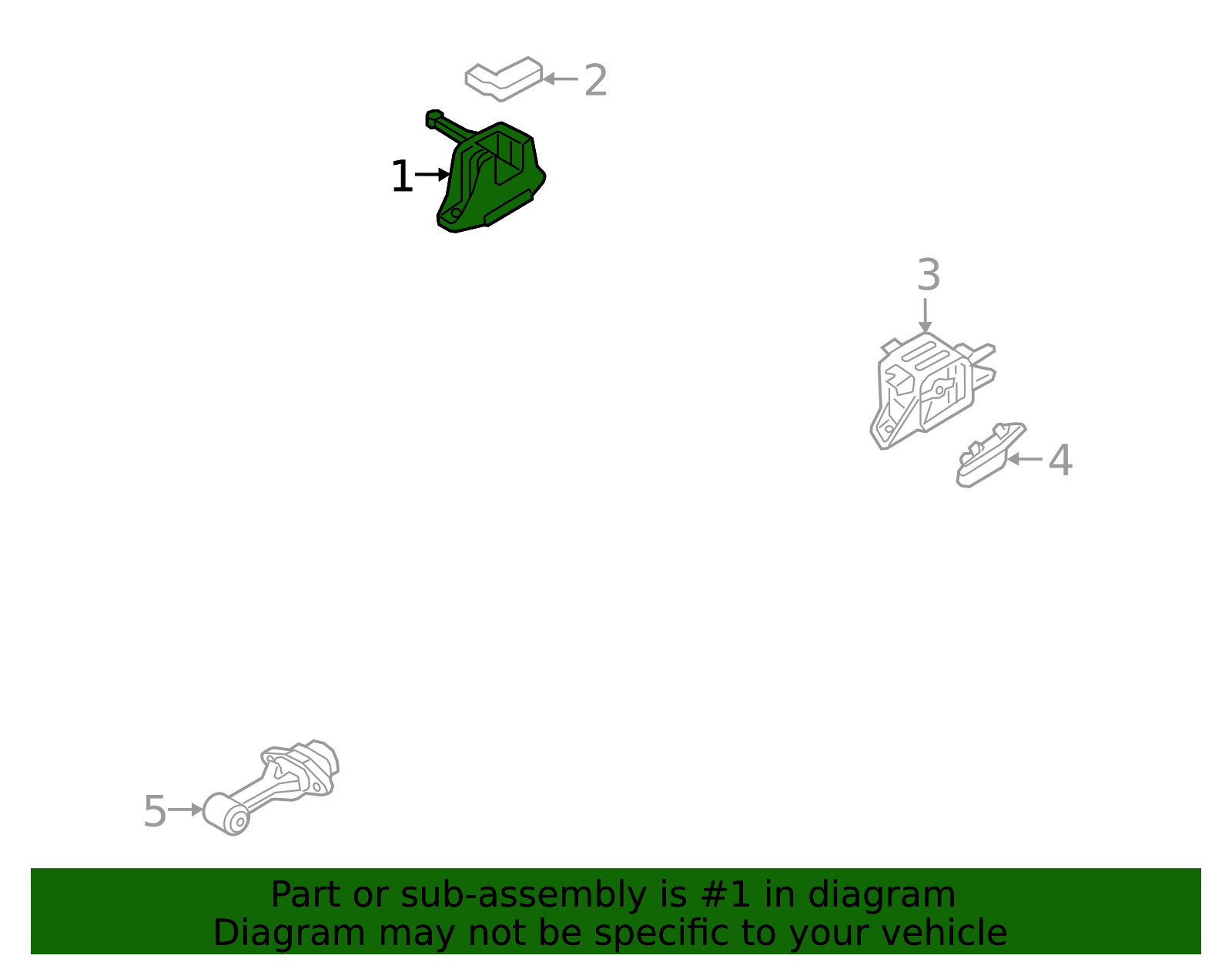 2

1

3

4

5

Part or sub-assembly is #1 in diagram
Diagram may not be specific to your vehicle