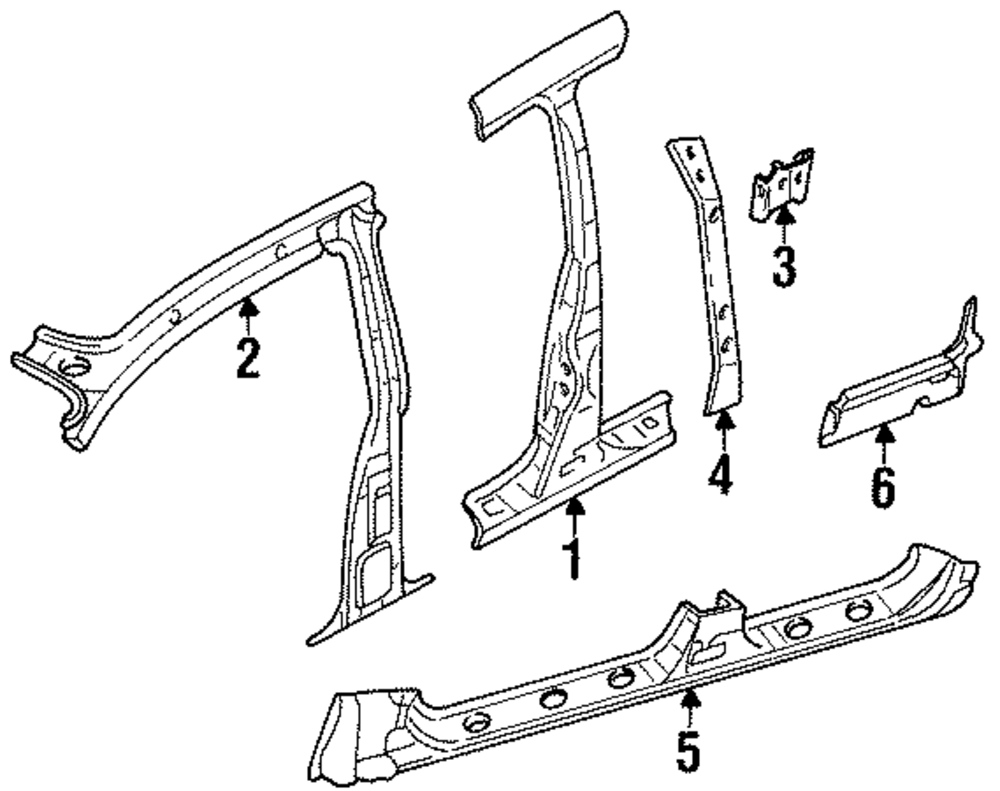 2
3
4
6
1
5