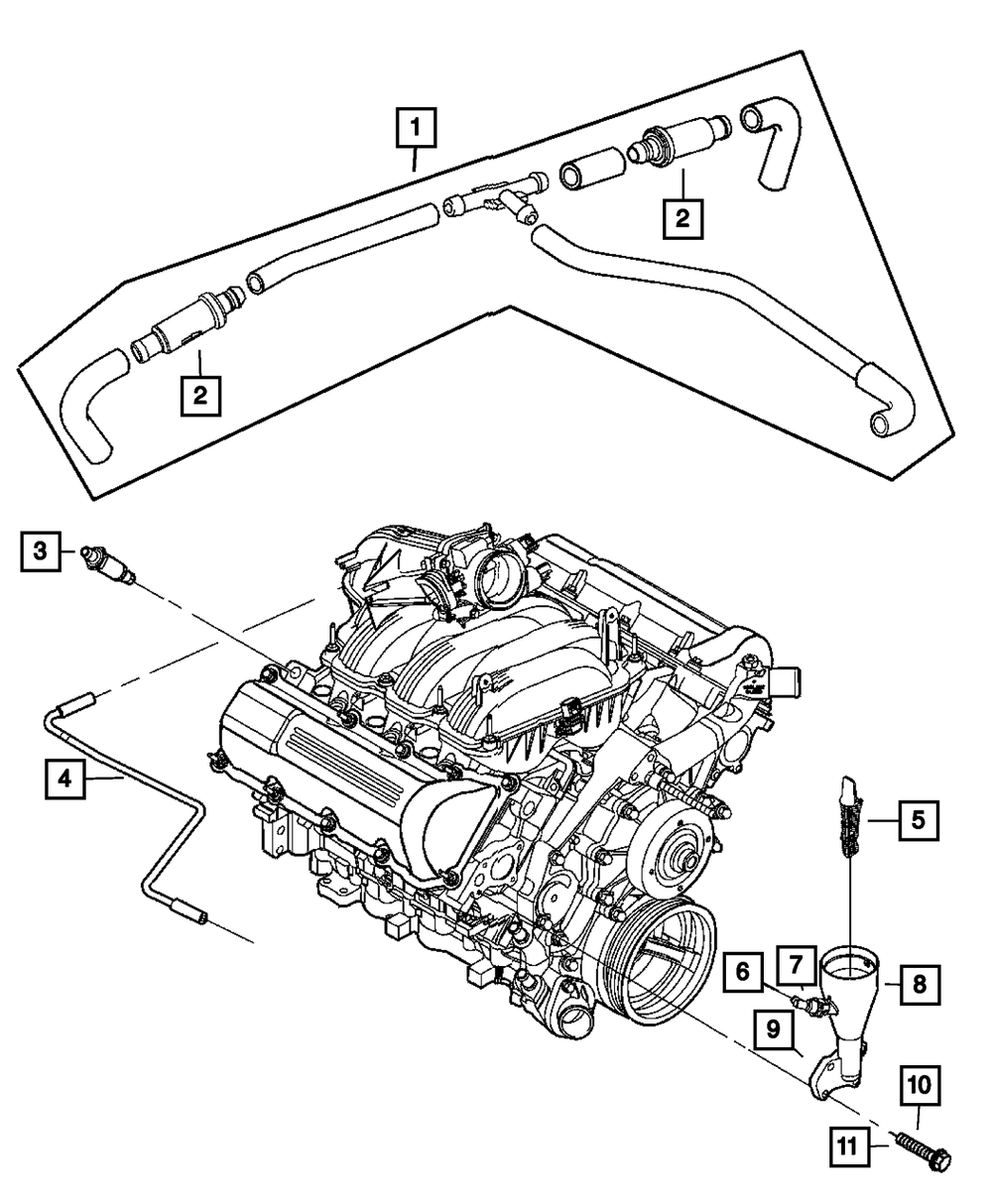 1
2
2
3
4
5
6
7
8
9
10
11