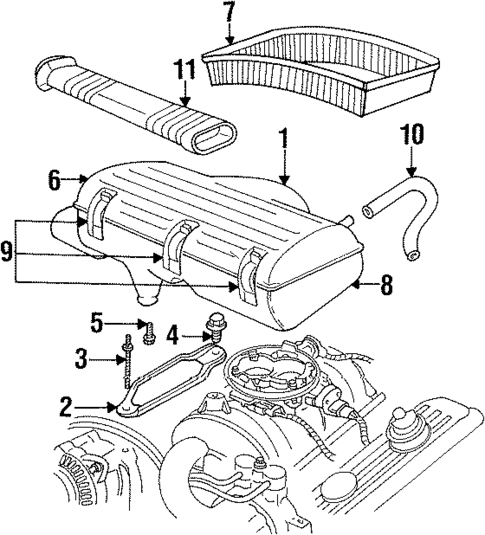 7
11
1
10
6
9
8
5
4
3
2