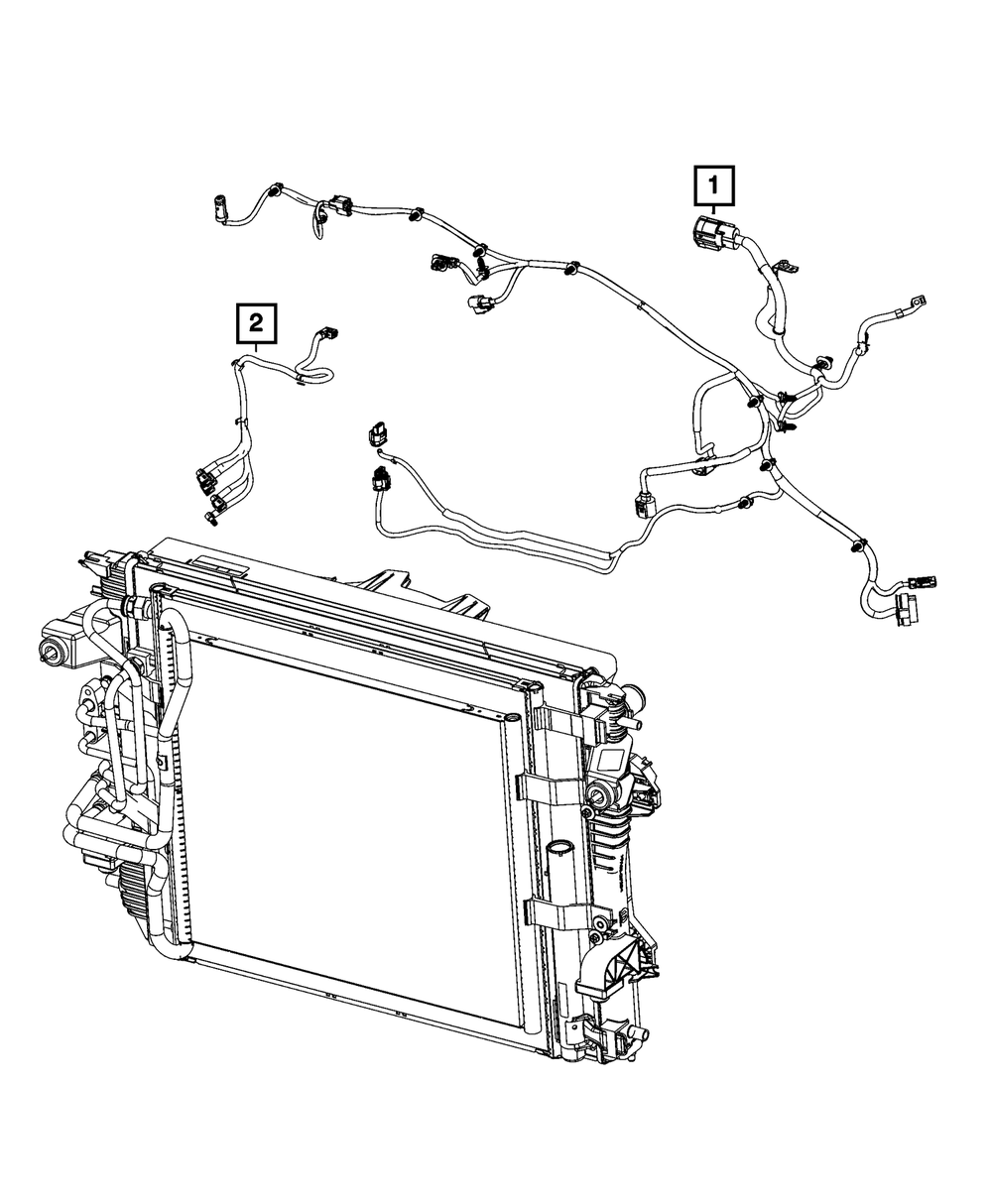 1

2