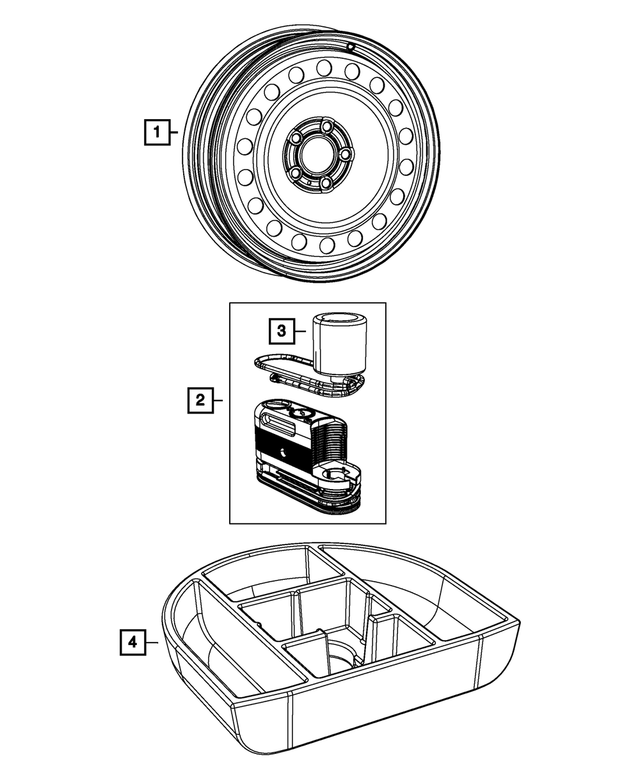 1
3
2
4