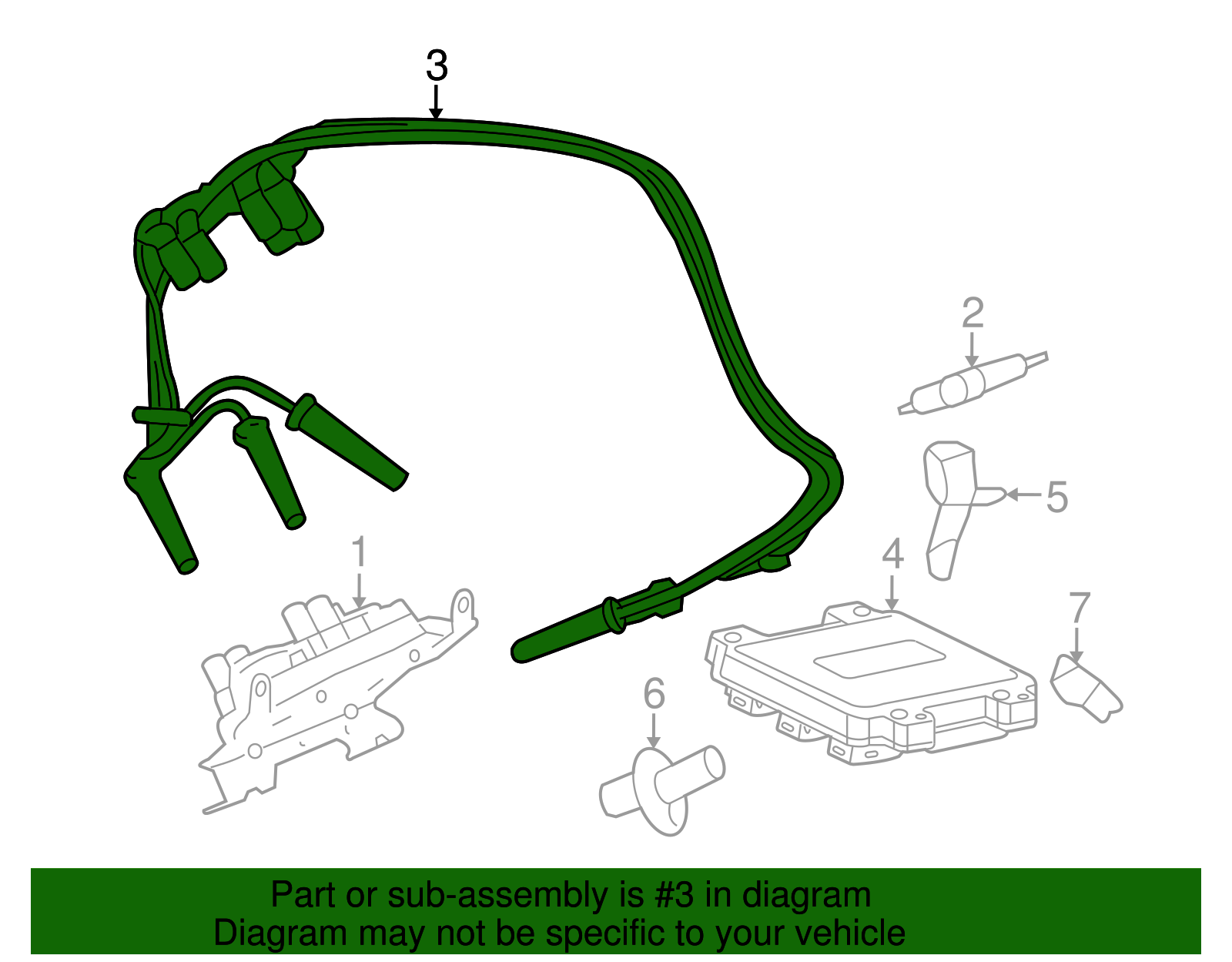 3

2

5

1

4

7

6

Part or sub-assembly is #3 in diagram
Diagram may not be specific to your vehicle