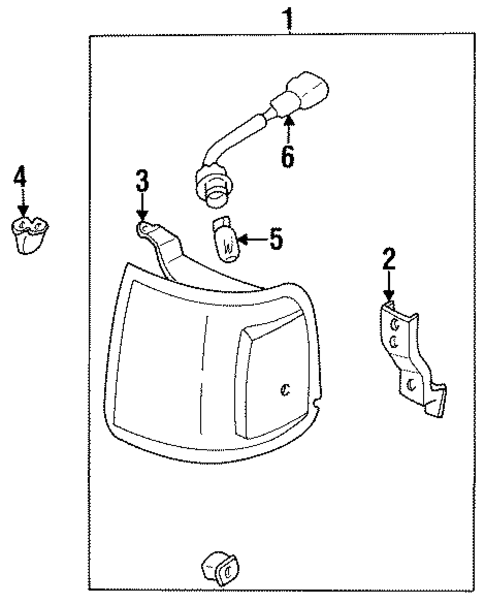 1
6
4
3
5
2