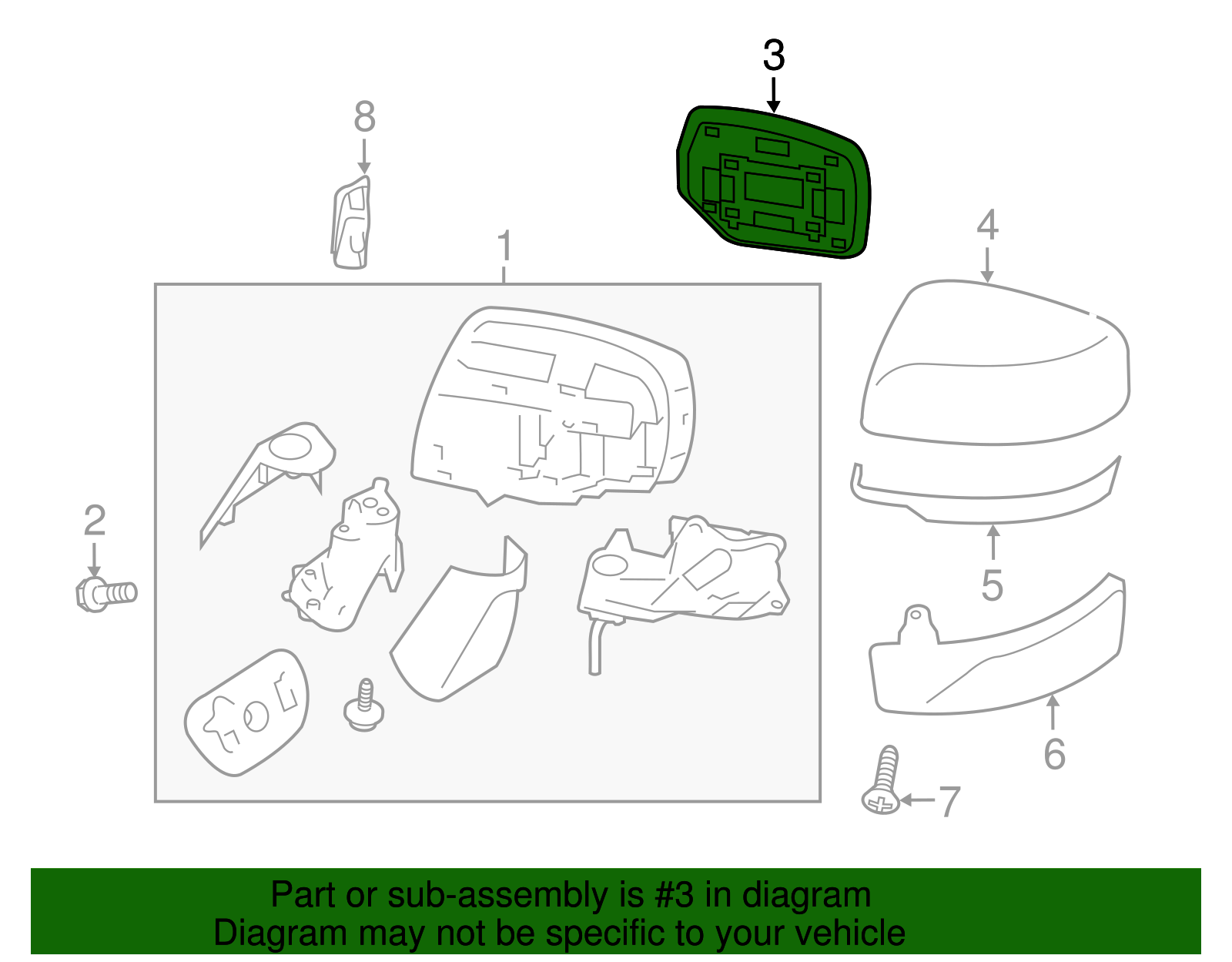 3
8
1
4
2
5
6
7
Part or sub-assembly is #3 in diagram
Diagram may not be specific to your vehicle