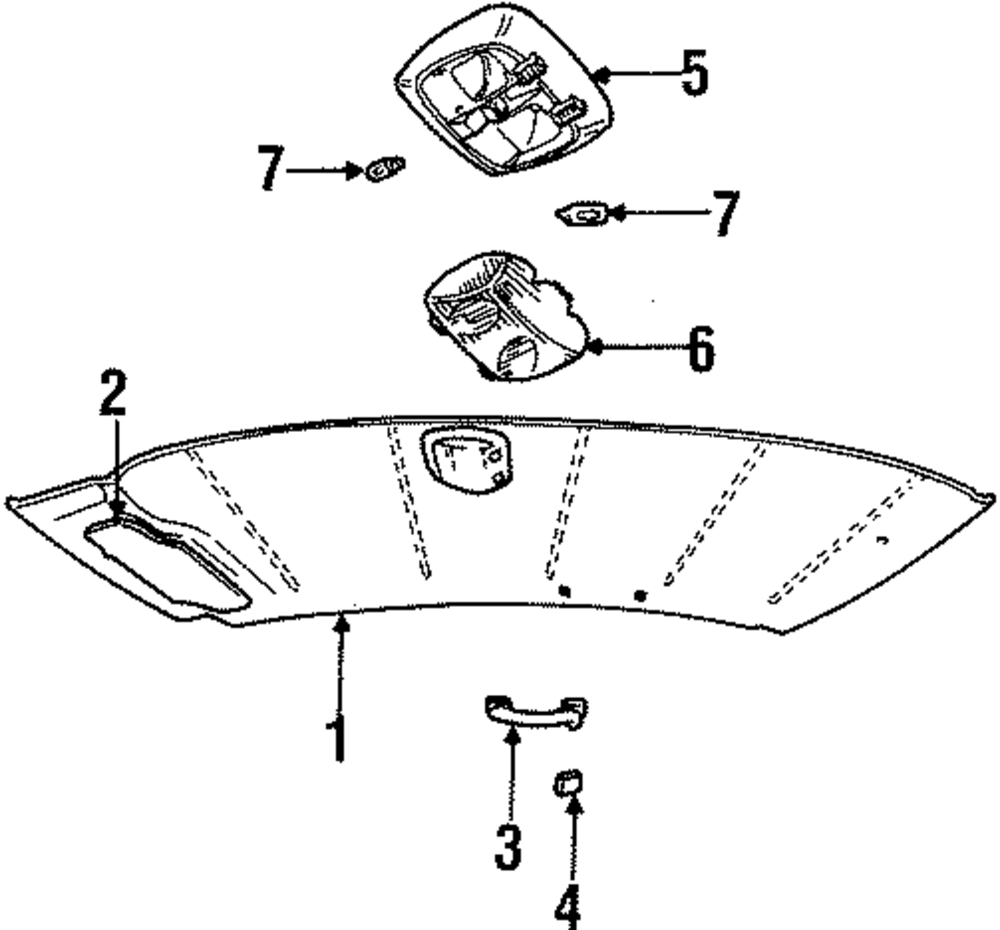 5
7
7
6
2
1
3
4