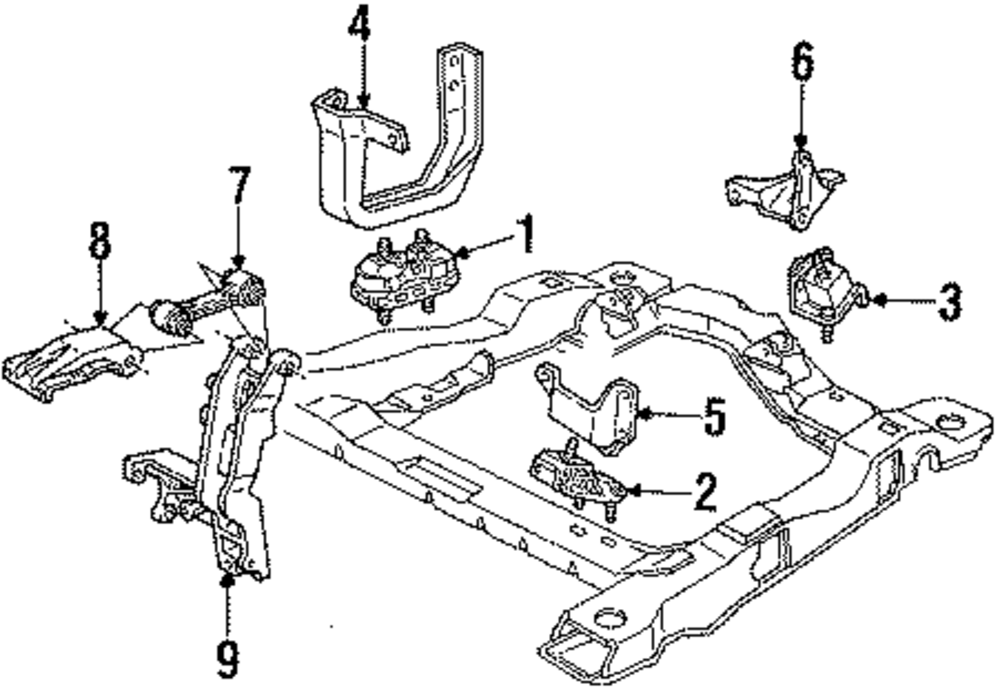 4
6
7
8
1
3
5
2
9