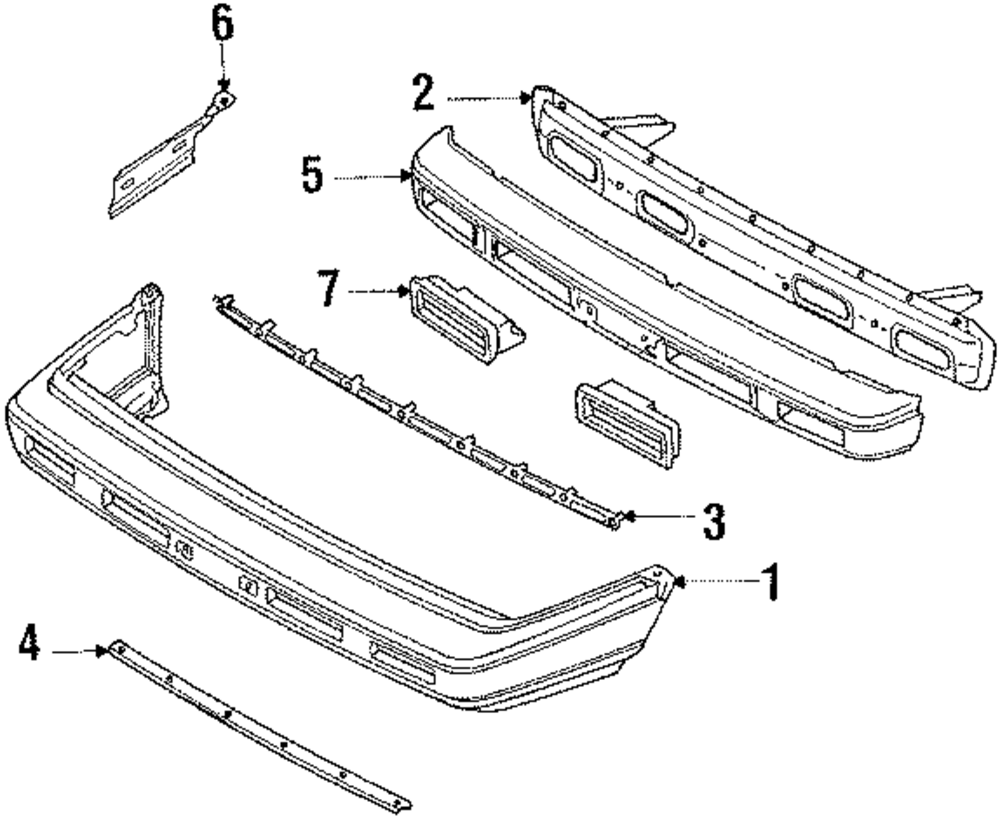 6
2
5
7
3
1
4