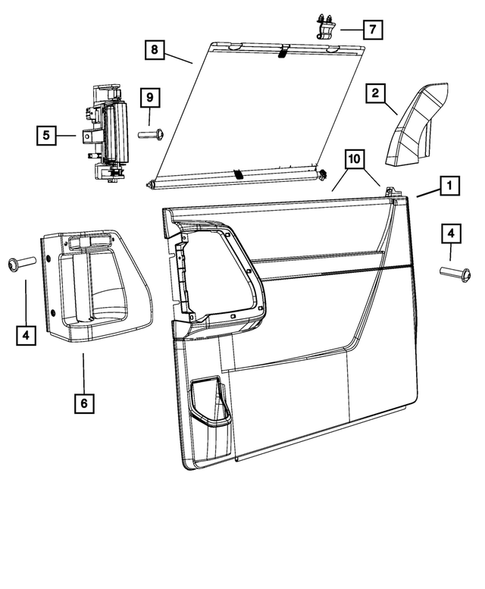 7
8
2
9
5
10
1
4
4
6