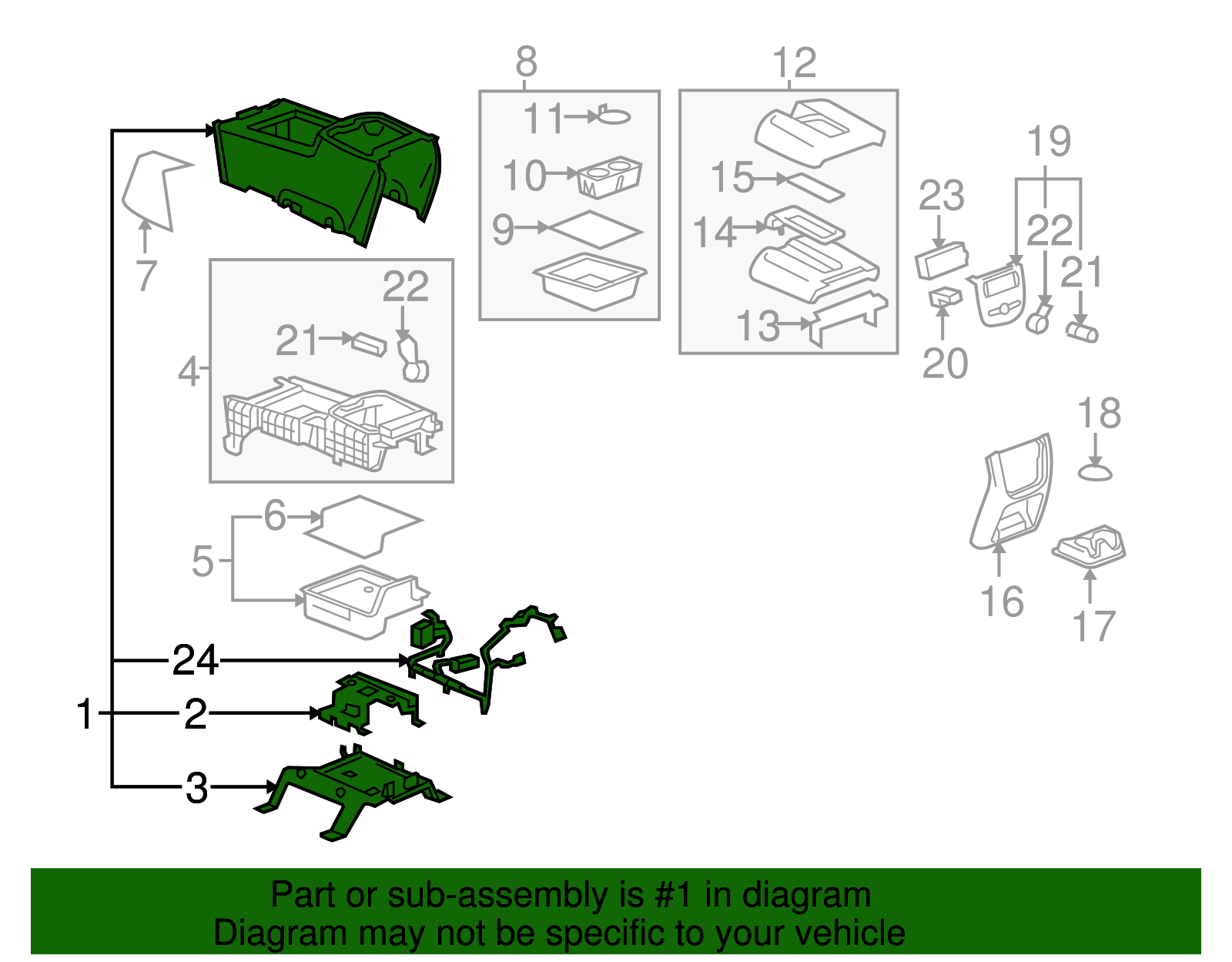 8
12
11
10
9
15
14
13
19
23
22
21
20
7
22
21
4
18
6
5
16
17
24
1
2
3

Part or sub-assembly is #1 in diagram
Diagram may not be specific to your vehicle