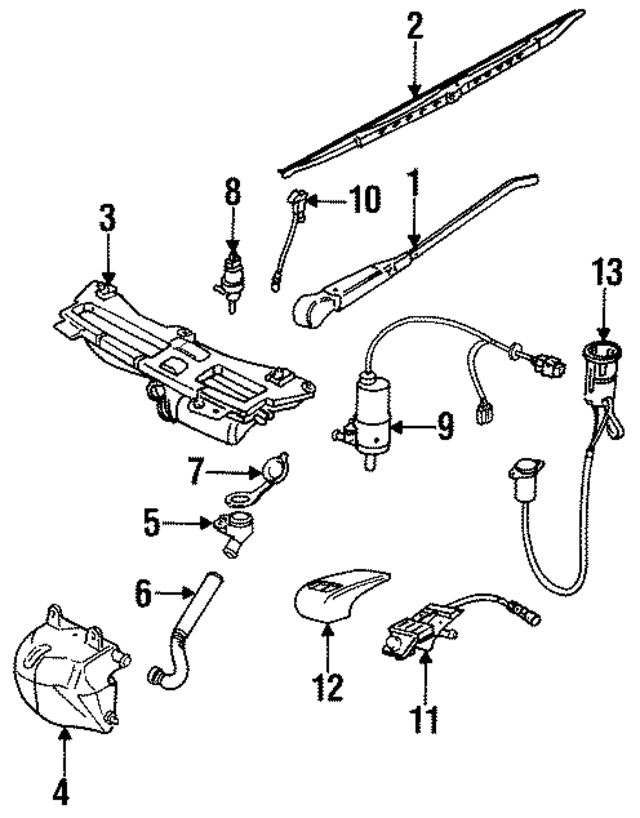 2
8
10
1
3
13
9
7
5
6
12
11
4