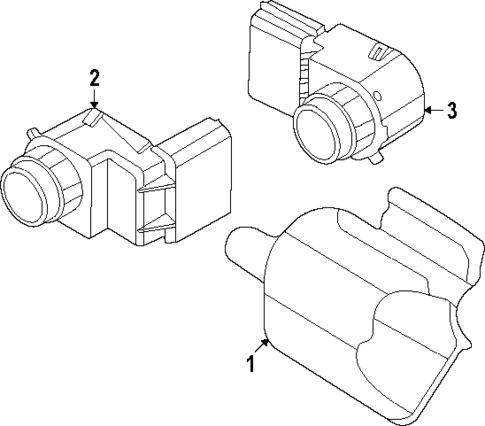 2
3
1