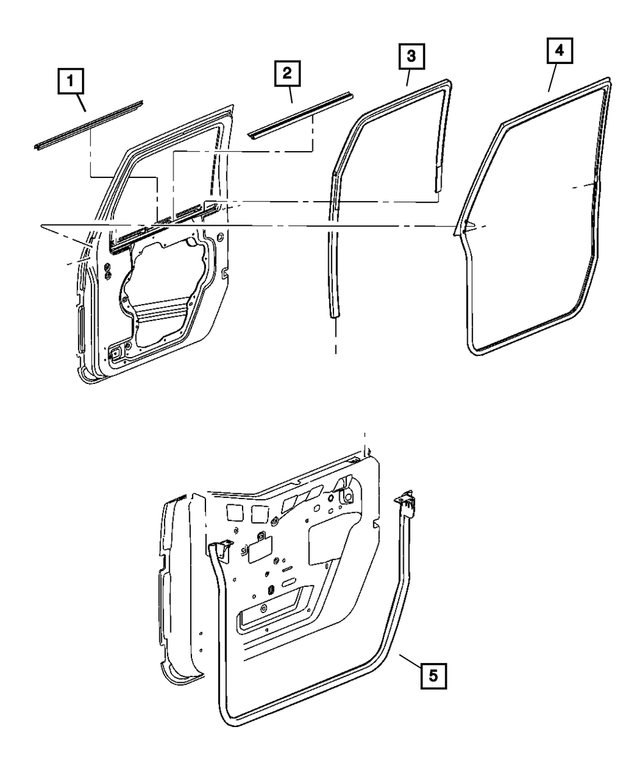 1
2
3
4
5