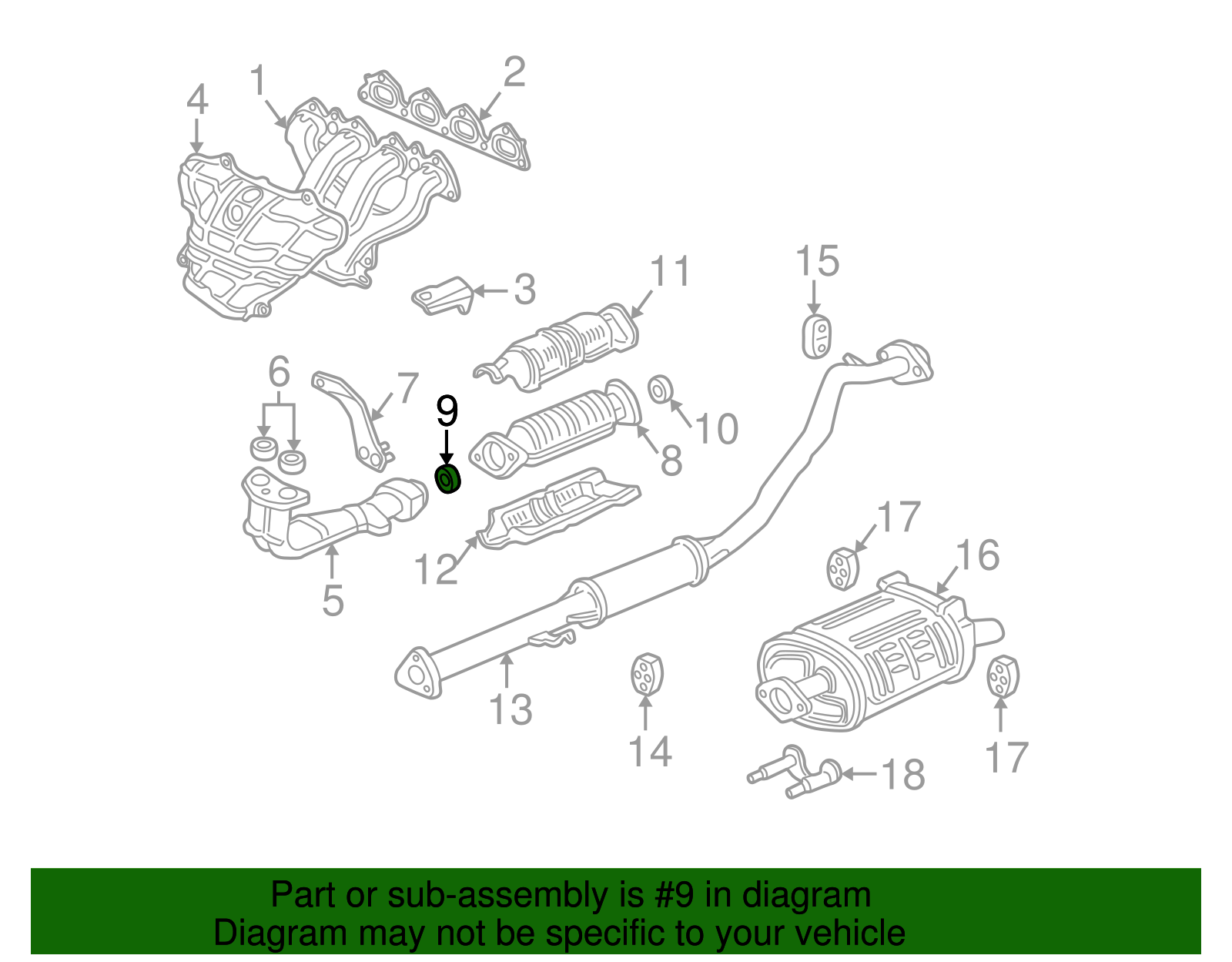 4
1
2
3
11
15
6
7
9
10
8
5
12
17
16
13
14
17
18

Part or sub-assembly is #9 in diagram
Diagram may not be specific to your vehicle