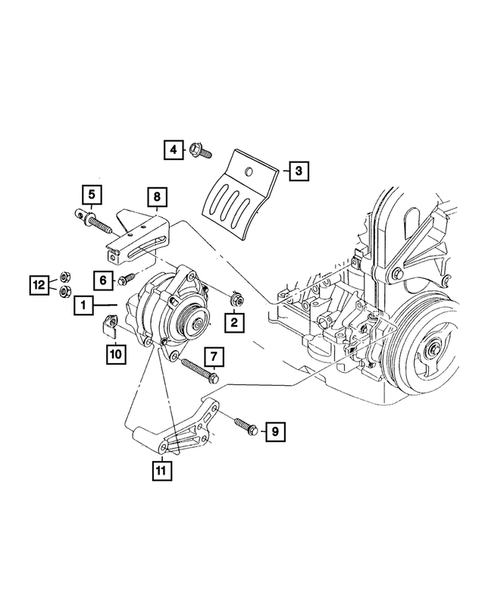 4
3
5
8
12
6
1
2
10
7
9
11