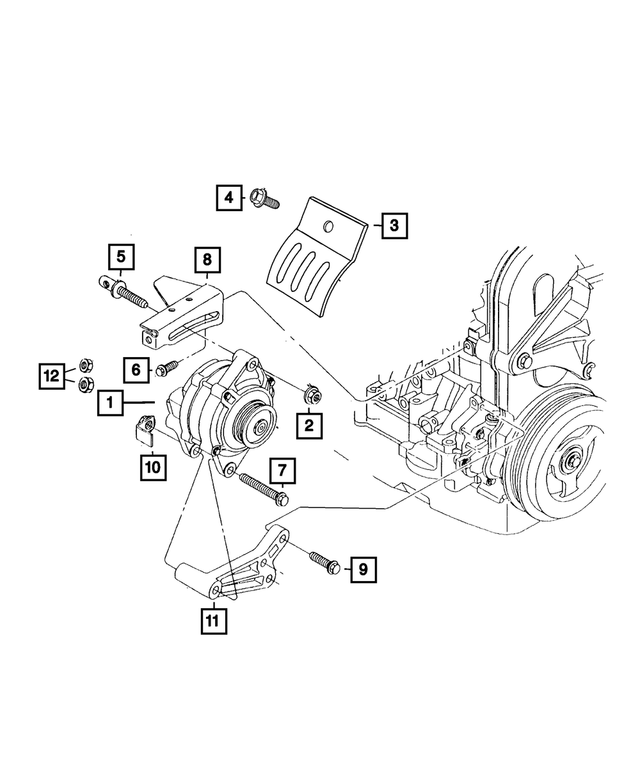 4
3
5
8
12
6
1
2
10
7
9
11