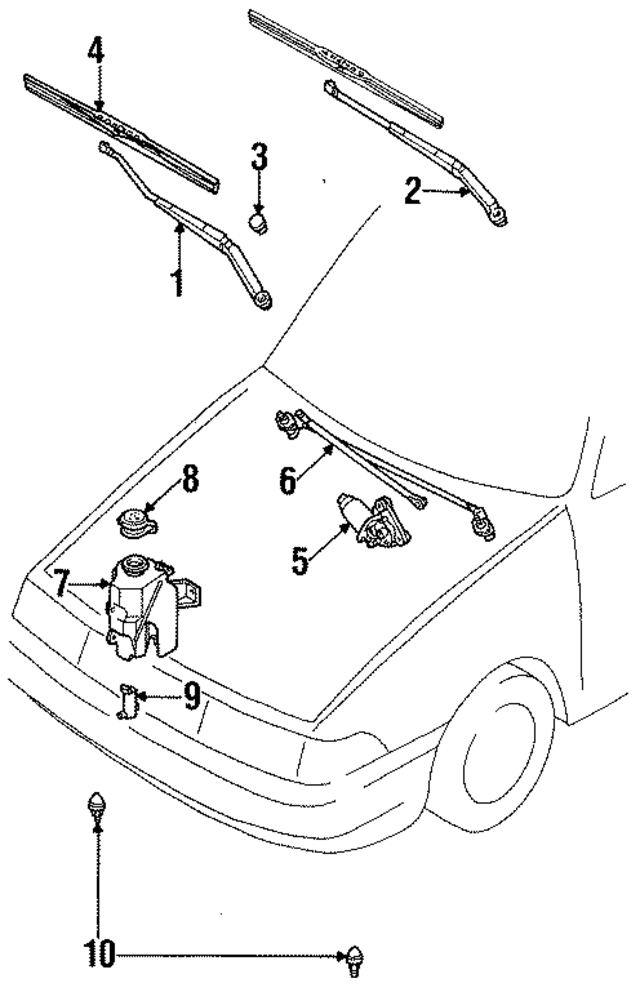 4
3
2
1
8
6
5
7
9
10