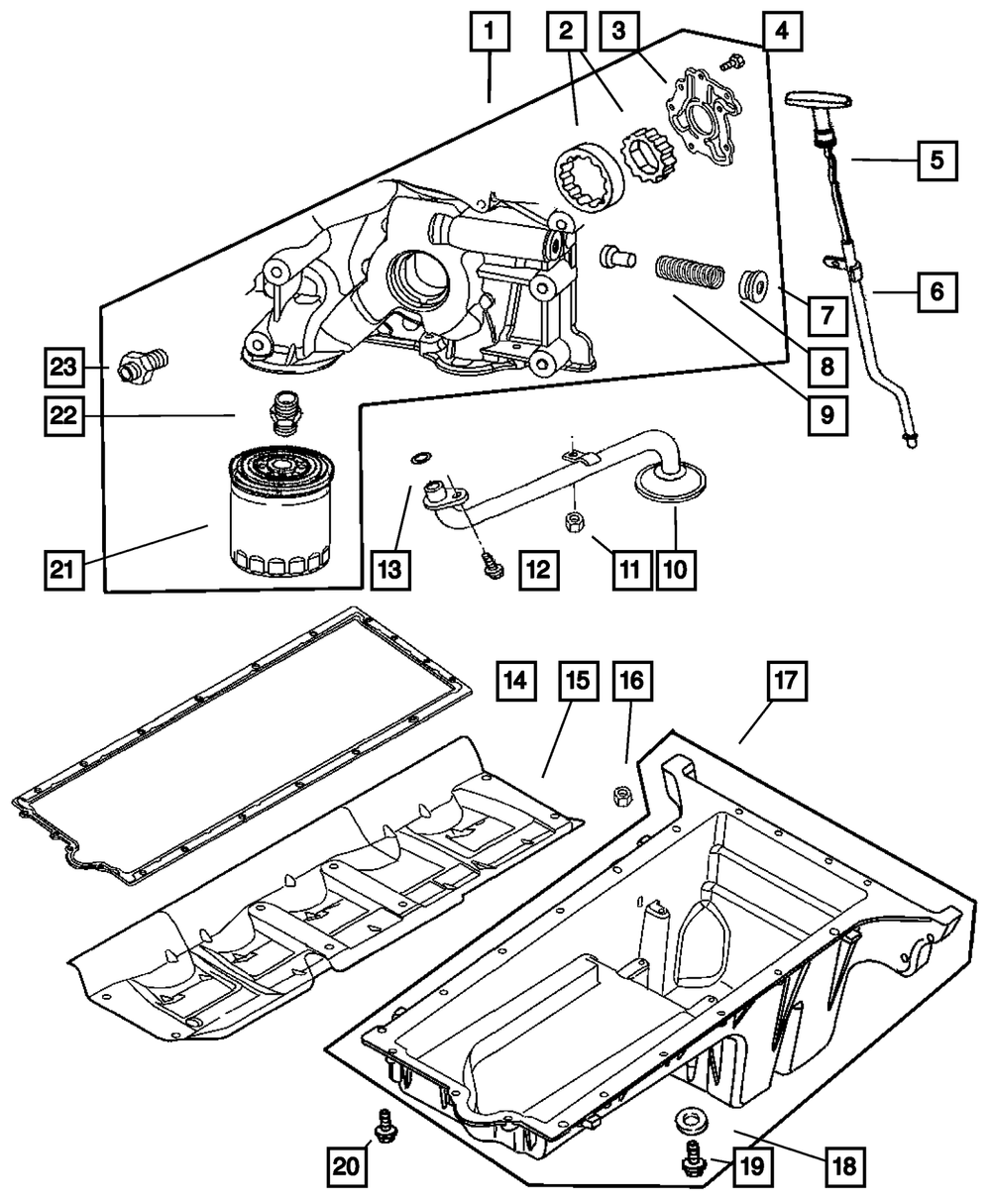 1
2
3
4
5
6
7
8
9
23
22
21
13
12
11
10
14
15
16
17
20
19
18