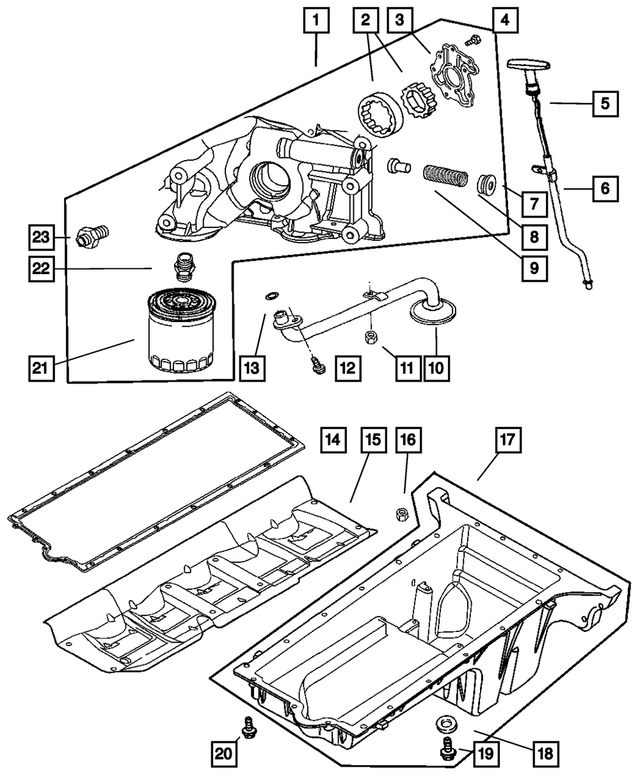 1
2
3
4
5
6
7
8
9
23
22
21
13
12
11
10
14
15
16
17
20
19
18