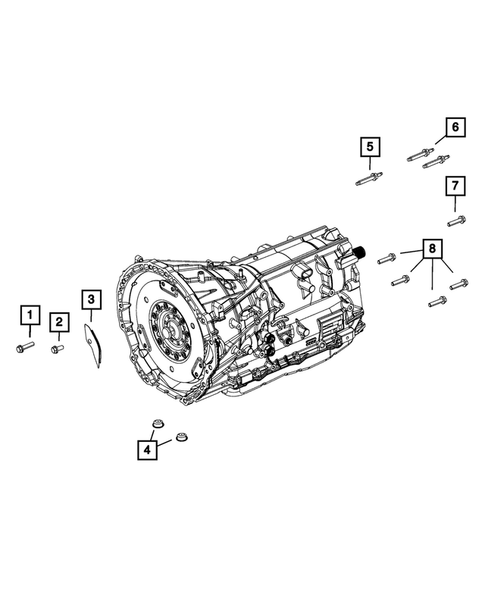 6
5
7
8
3
1
2
4