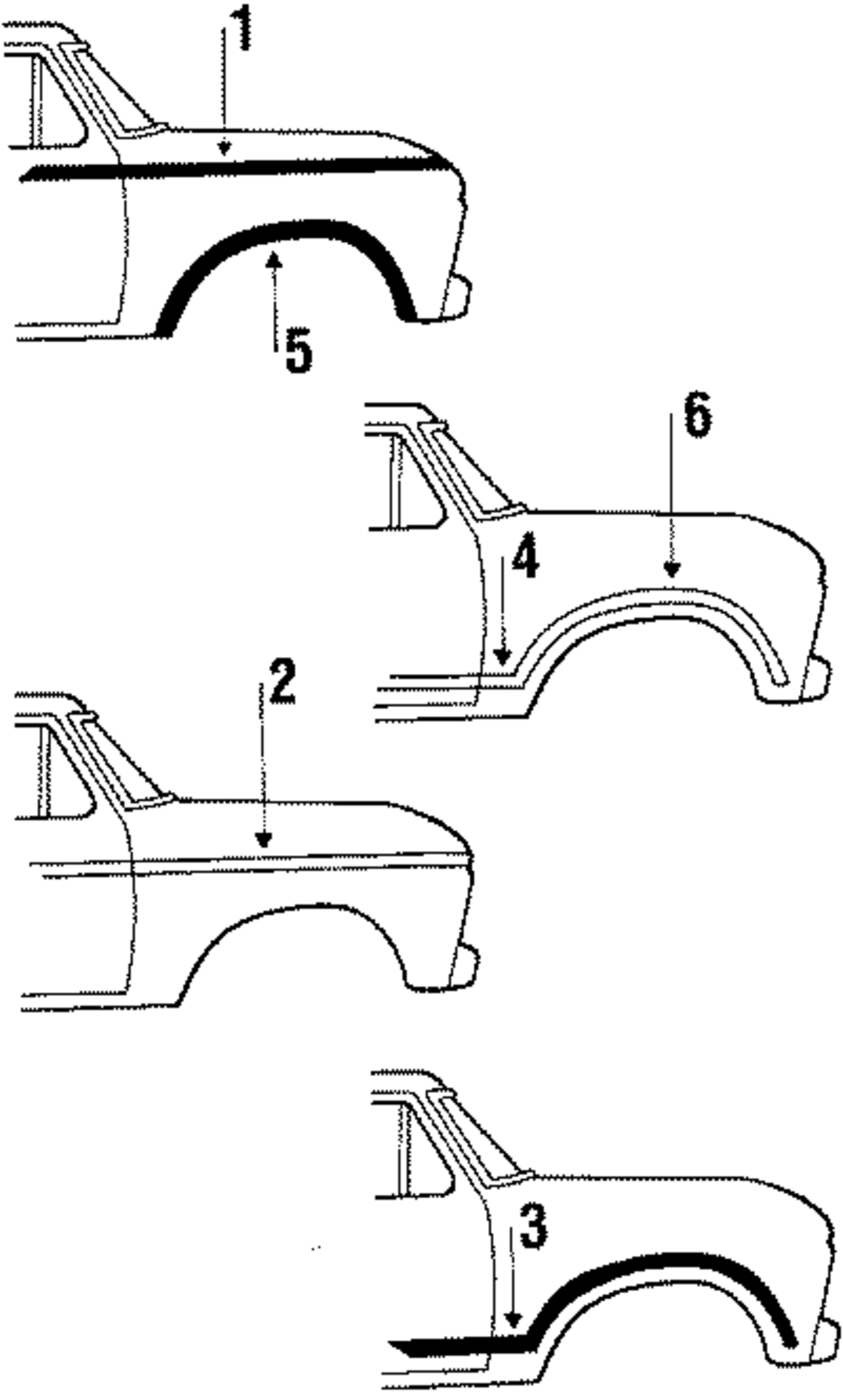 1
5
6
4
2
3